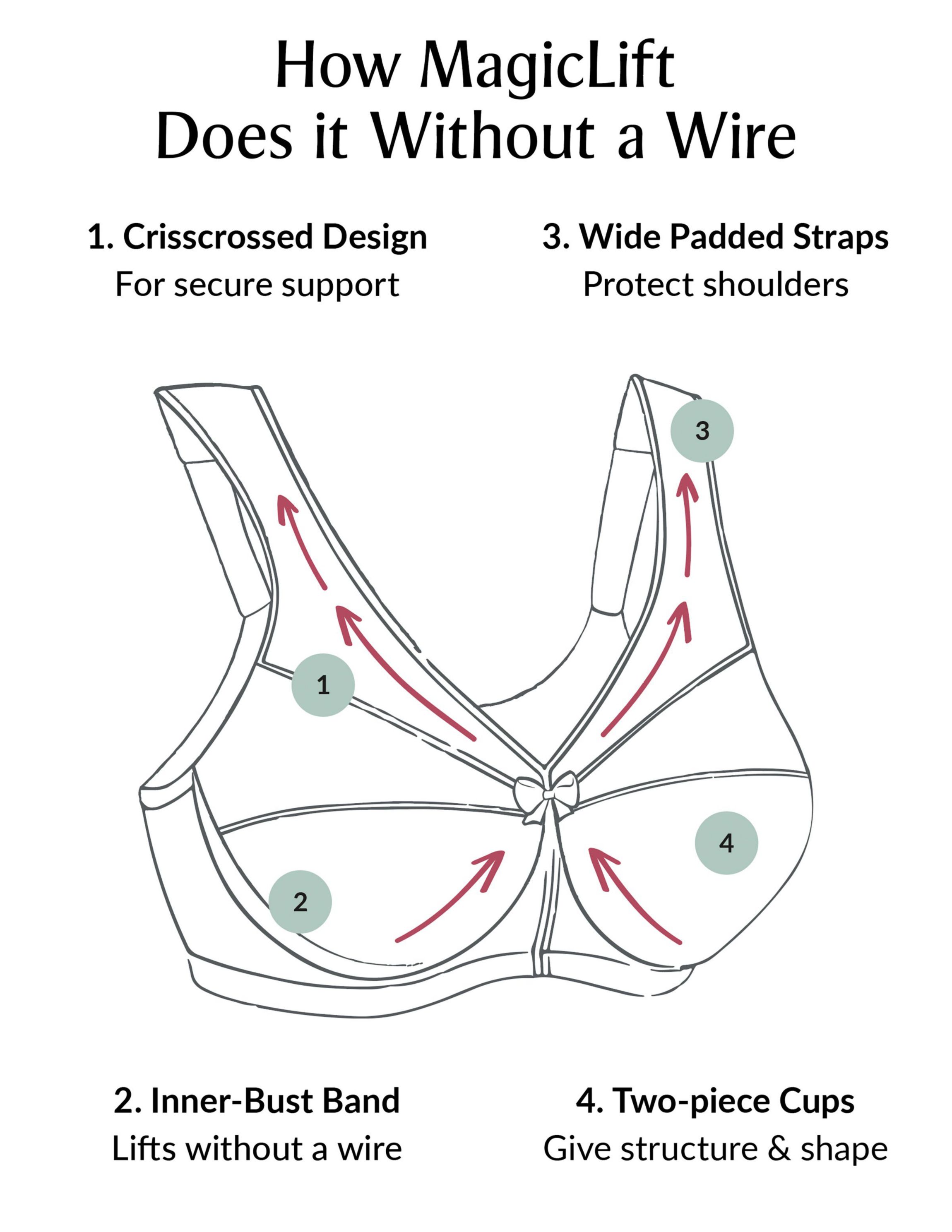 How MagicLift
Does it Without a Wire

1. Crisscrossed Design
For secure support

3. Wide Padded Straps
Protect shoulders

3

1

4

2

2. Inner-Bust Band
Lifts without a wire

4. Two-piece Cups
Give structure & shape