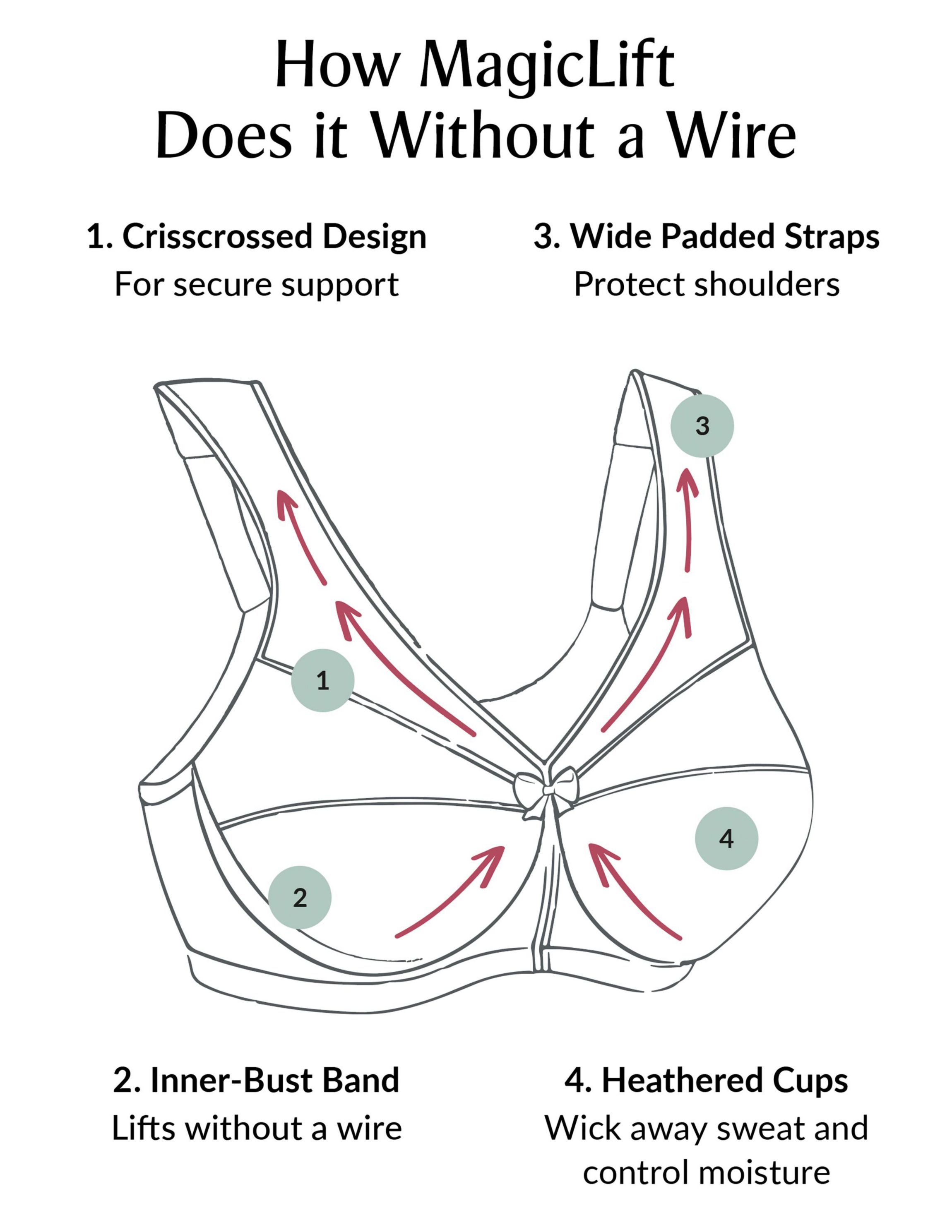 How MagicLift
Does it Without a Wire

1. Crisscrossed Design
For secure support

3. Wide Padded Straps
Protect shoulders

3

1

4

2

2. Inner-Bust Band
Lifts without a wire

4. Heathered Cups
Wick away sweat and control moisture