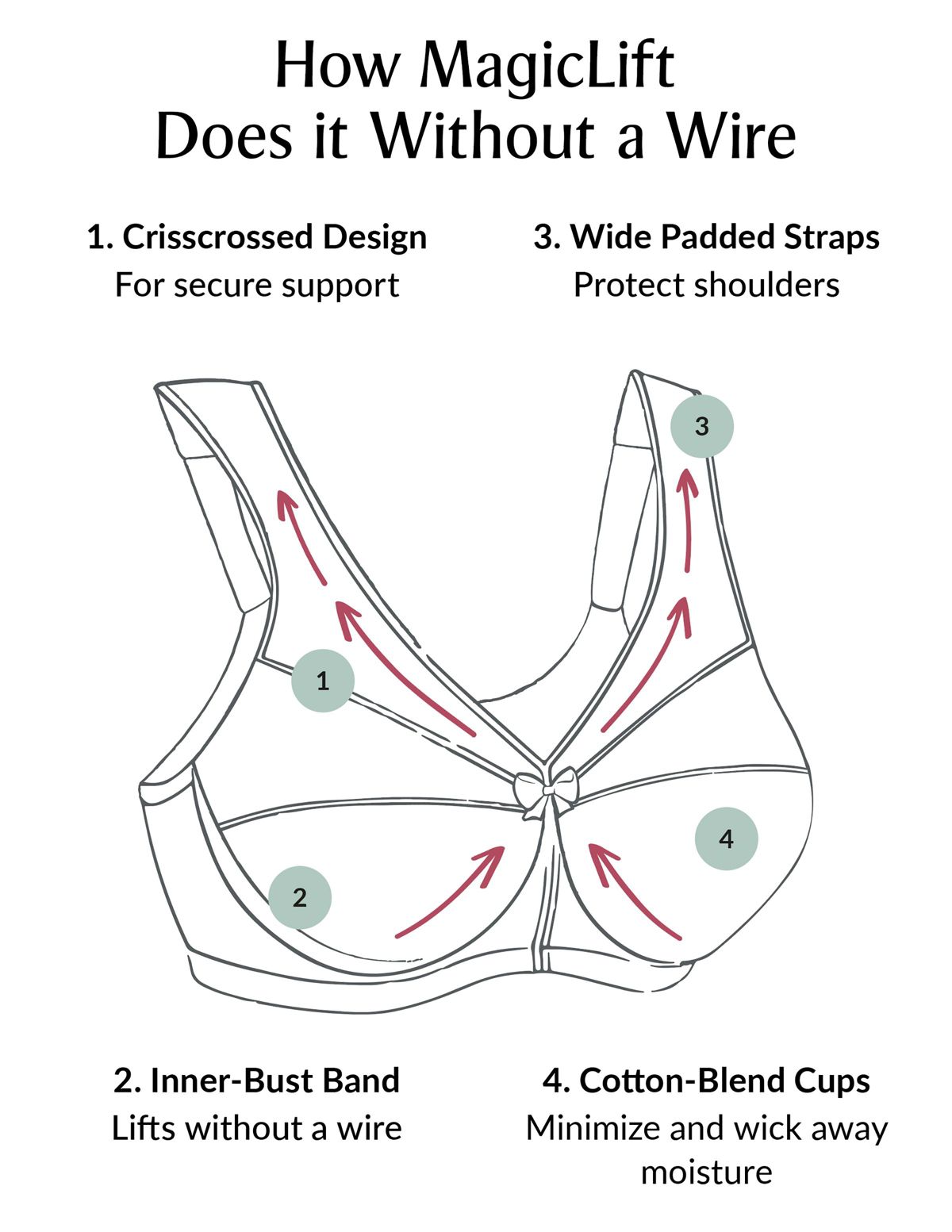 How MagicLift
Does it Without a Wire

1. Crisscrossed Design
For secure support

3. Wide Padded Straps
Protect shoulders

3

1

4

2

2. Inner-Bust Band
Lifts without a wire

4. Cotton-Blend Cups
Minimize and wick away moisture