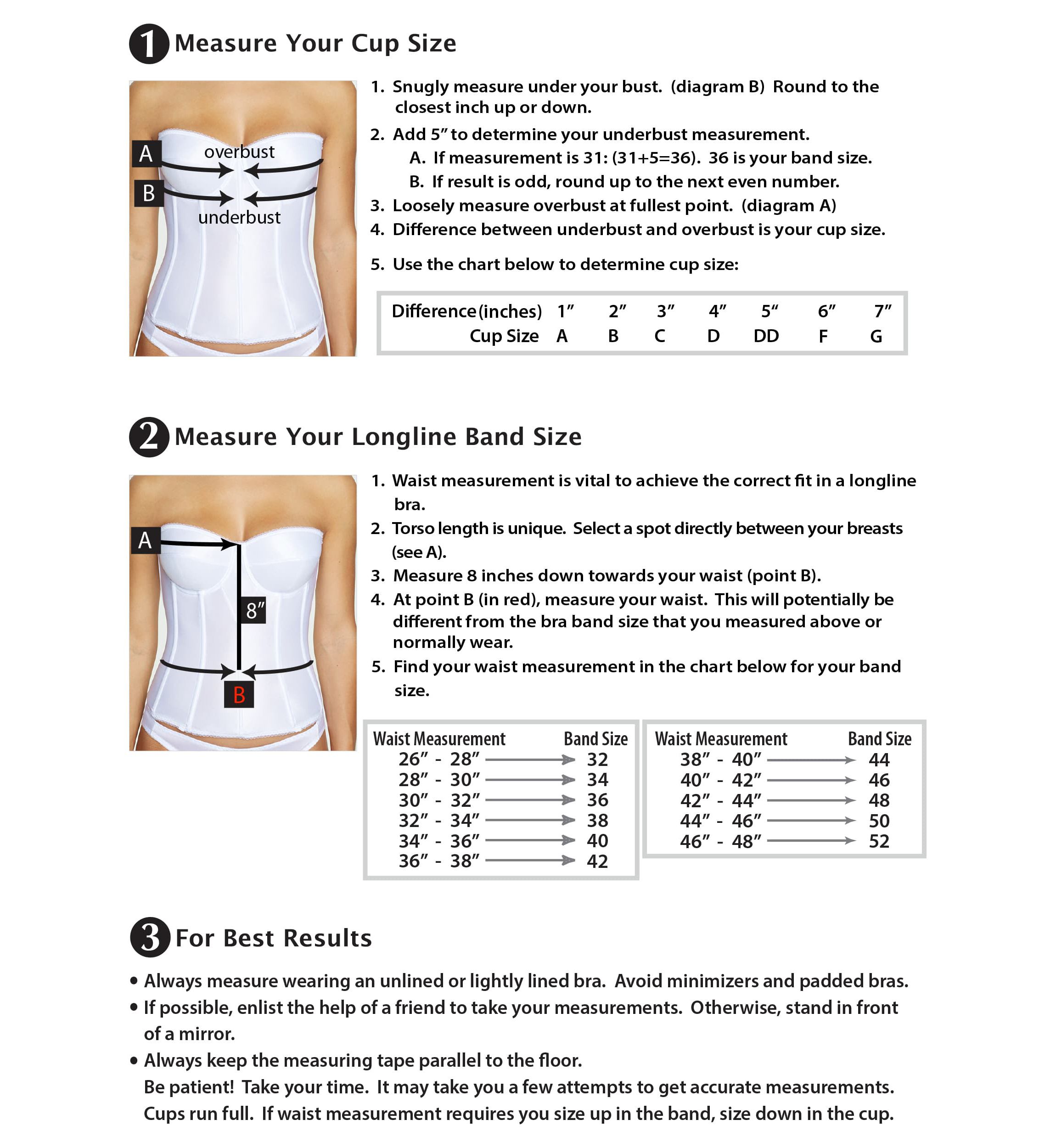 1 Measure Your Cup Size

A overbust
B underbust

1. Snugly measure under your bust. (diagram B) Round to the closest inch up or down.
2. Add 5″ to determine your underbust measurement.
A. If measurement is 31: (31+5=36). 36 is your band size.
B. If result is odd, round up to the next even number.
3. Loosely measure overbust at fullest point. (diagram A)
4. Difference between underbust and overbust is your cup size.

5. Use the chart below to determine cup size:

| Difference (inches) | 1″ | 2″ | 3″ | 4″ | 5″ | 6″ | 7″ |
|---|---|---|---|---|---|---|---|
| Cup Size | A | B | C | D | DD | F | G |

2 Measure Your Longline Band Size

A
8″
B

1. Waist measurement is vital to achieve the correct fit in a longline bra.
2. Torso length is unique. Select a spot directly between your breasts (see A).
3. Measure 8 inches down towards your waist (point B).
4. At point B (in red), measure your waist. This will potentially be different from the bra band size that you measured above or normally wear.
5. Find your waist measurement in the chart below for your band size.

| Waist Measurement | Band Size |
|---|---|
| 26″ - 28″ | 32 |
| 28″ - 30″ | 34 |
| 30″ - 32″ | 36 |
| 32″ - 34″ | 38 |
| 34″ - 36″ | 40 |
| 36″ - 38″ | 42 |

| Waist Measurement | Band Size |
|---|---|
| 38″ - 40″ | 44 |
| 40″ - 42″ | 46 |
| 42″ - 44″ | 48 |
| 44″ - 46″ | 50 |
| 46″ - 48″ | 52 |

3 For Best Results

• Always measure wearing an unlined or lightly lined bra. Avoid minimizers and padded bras.
• If possible, enlist the help of a friend to take your measurements. Otherwise, stand in front of a mirror.
• Always keep the measuring tape parallel to the floor.
Be patient! Take your time. It may take you a few attempts to get accurate measurements.
Cups run full. If waist measurement requires you size up in the band, size down in the cup.