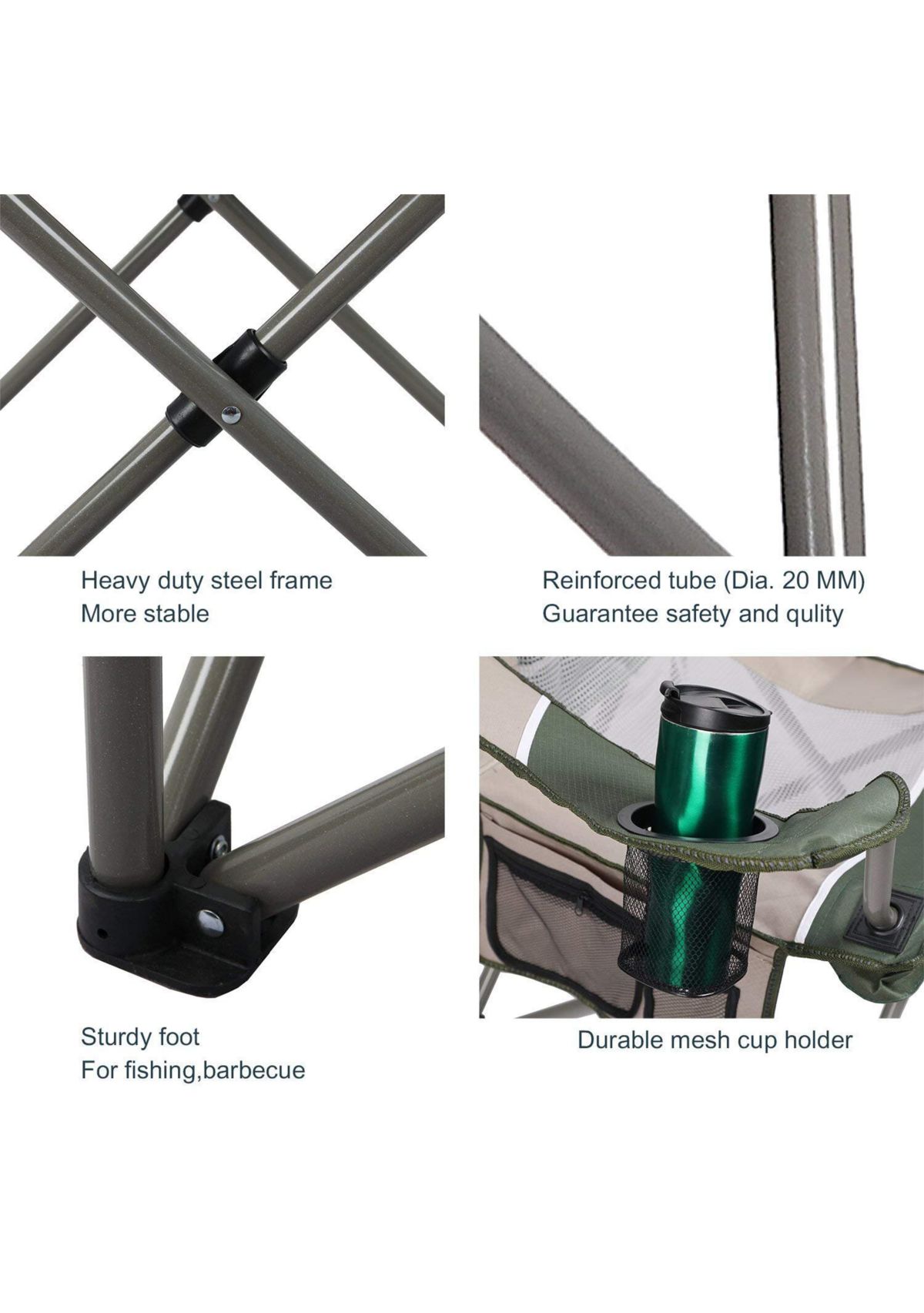 Heavy duty steel frame
More stable

Reinforced tube (Dia. 20 MM)
Guarantee safety and qulity

Sturdy foot
For fishing,barbecue

Durable mesh cup holder