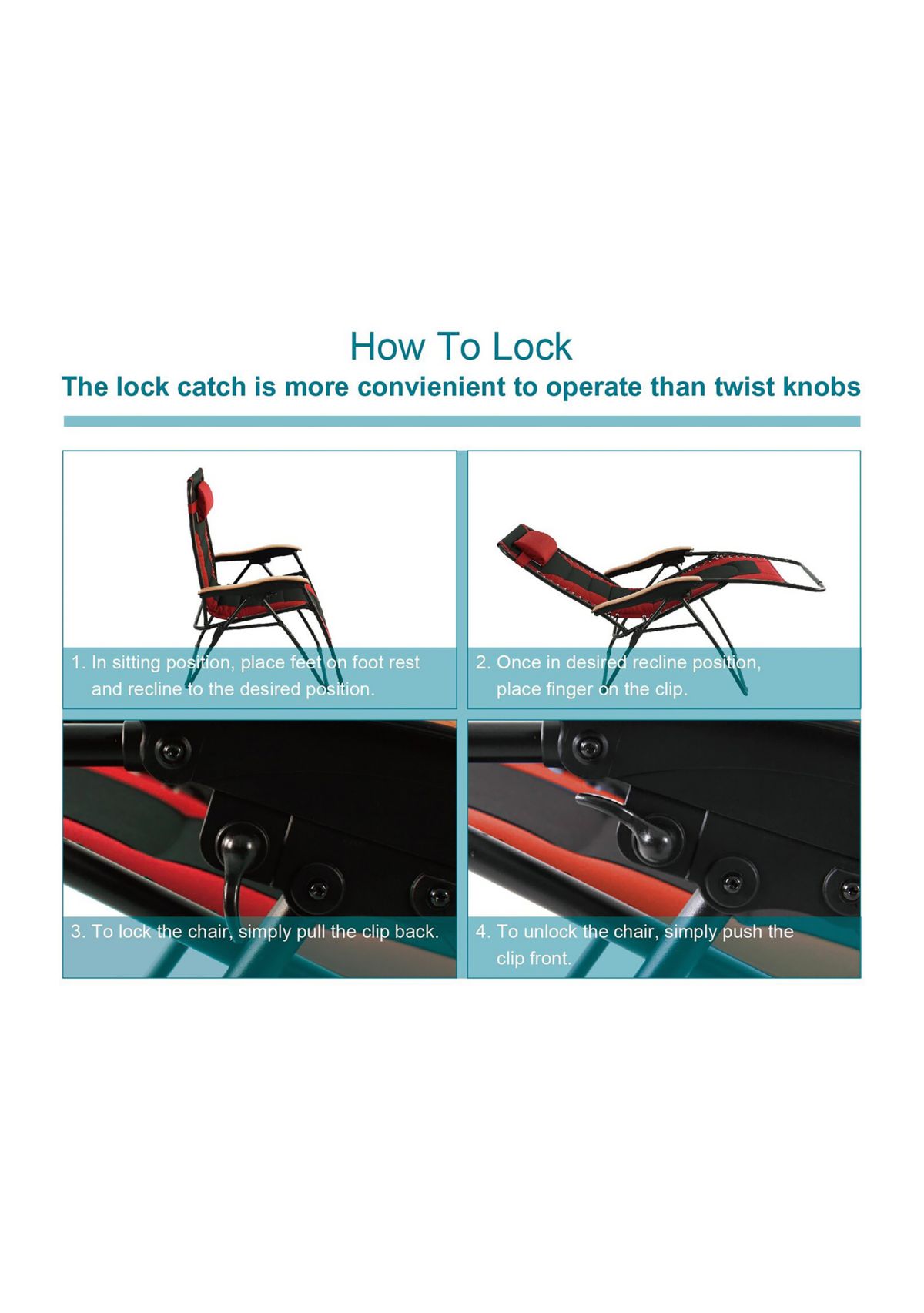 How To Lock

The lock catch is more convienient to operate than twist knobs

1. In sitting position, place feet on foot rest and recline to the desired position.

2. Once in desired recline position, place finger on the clip.

3. To lock the chair, simply pull the clip back.

4. To unlock the chair, simply push the clip front.