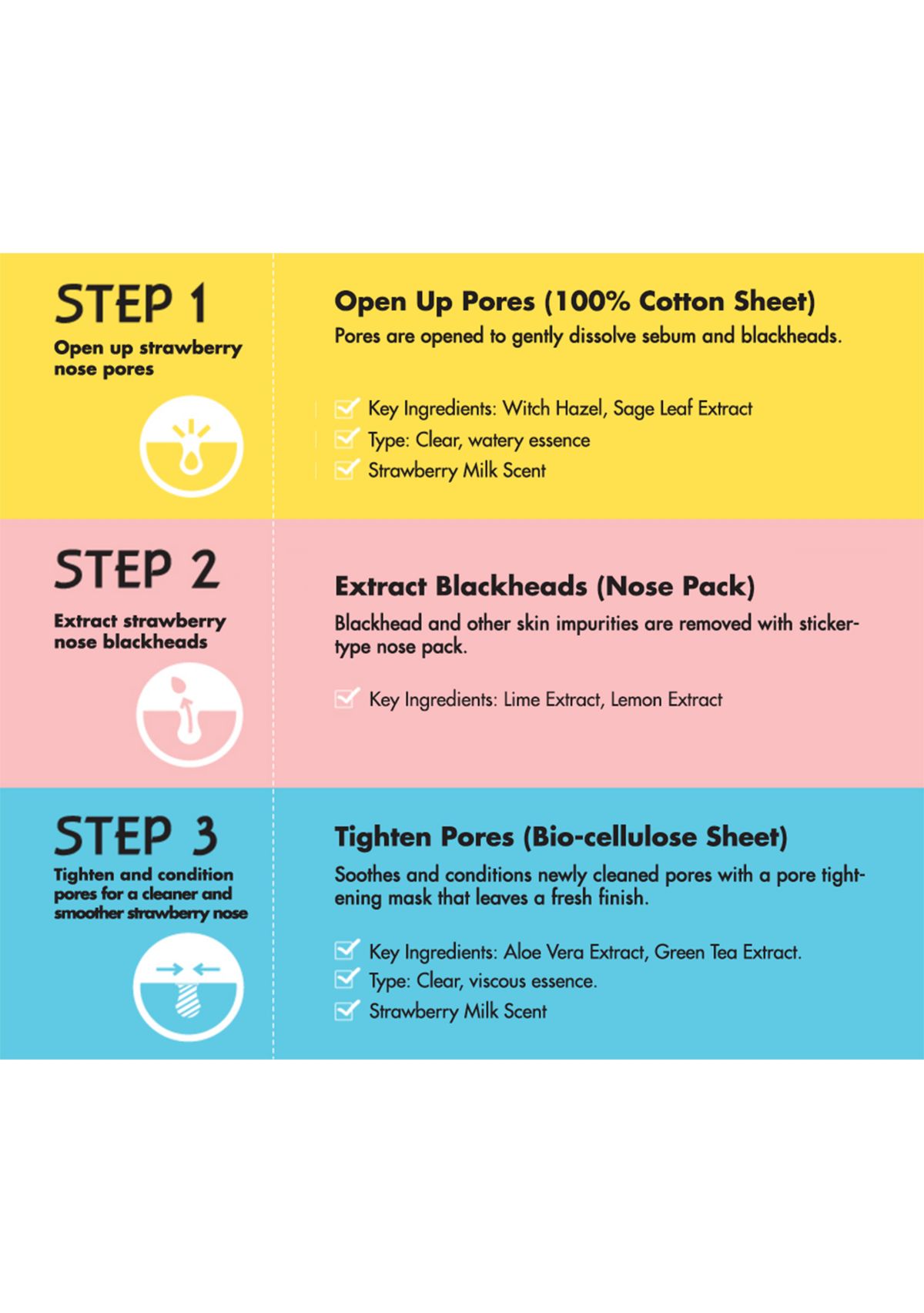 STEP 1
Open up strawberry nose pores

Open Up Pores (100% Cotton Sheet)
Pores are opened to gently dissolve sebum and blackheads.

Key Ingredients: Witch Hazel, Sage Leaf Extract
Type: Clear, watery essence
Strawberry Milk Scent

STEP 2
Extract strawberry nose blackheads

Extract Blackheads (Nose Pack)
Blackhead and other skin impurities are removed with sticker-type nose pack.

Key Ingredients: Lime Extract, Lemon Extract

STEP 3
Tighten and condition pores for a cleaner and smoother strawberry nose

Tighten Pores (Bio-cellulose Sheet)
Soothes and conditions newly cleaned pores with a pore tightening mask that leaves a fresh finish.

Key Ingredients: Aloe Vera Extract, Green Tea Extract.
Type: Clear, viscous essence.
Strawberry Milk Scent