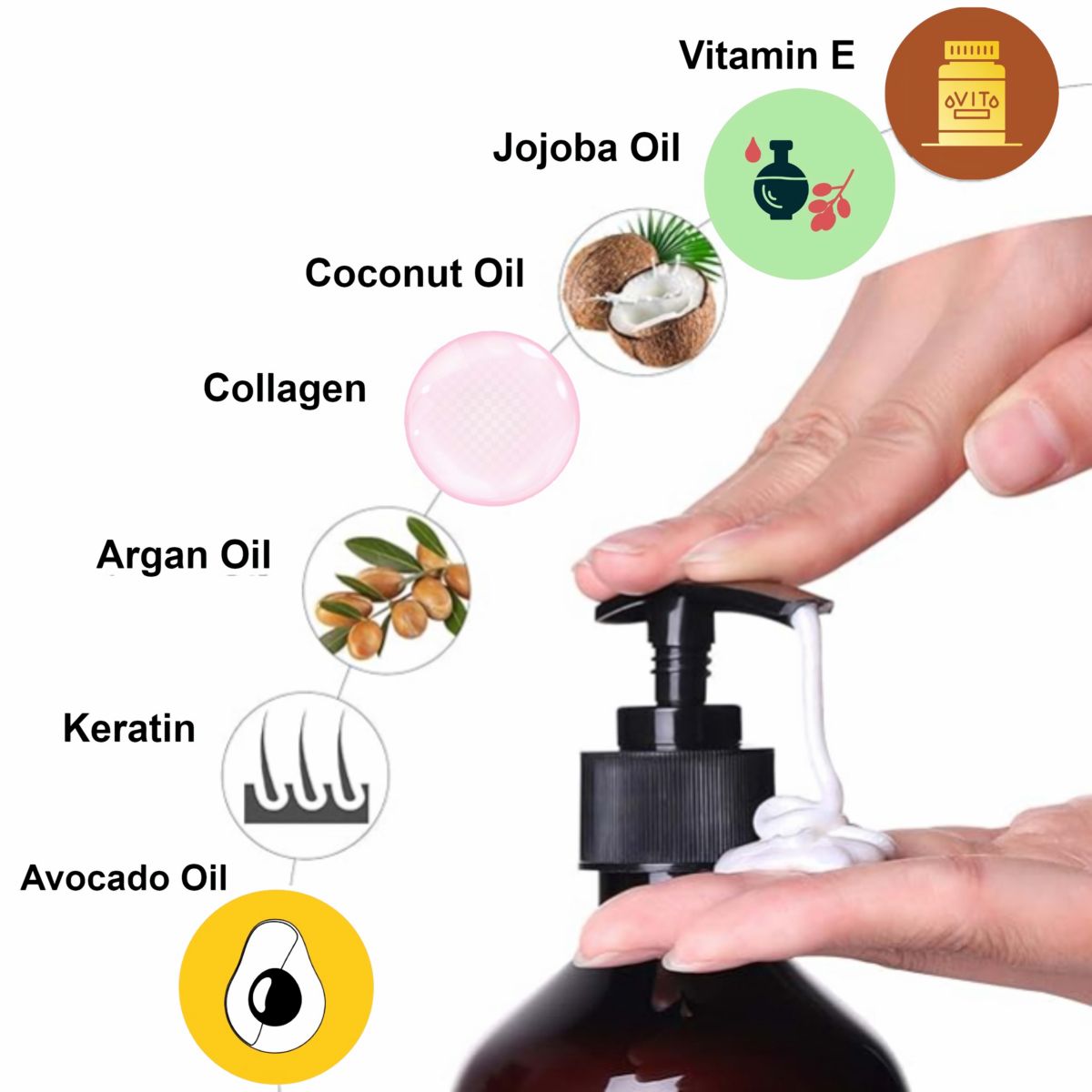 Vitamin E

VIT

Jojoba Oil

Coconut Oil

Collagen

Argan Oil

Keratin

Avocado Oil