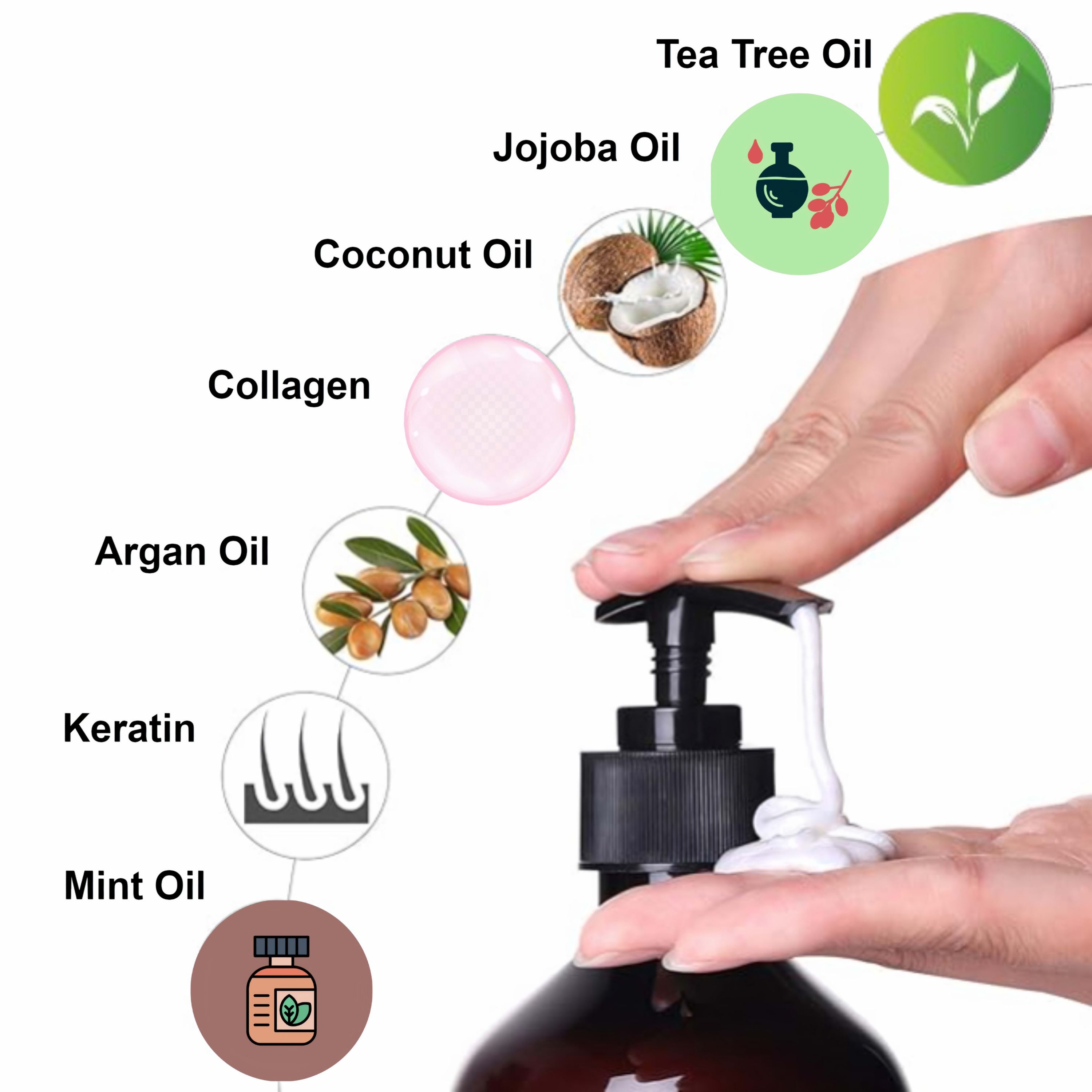 Tea Tree Oil

Jojoba Oil

Coconut Oil

Collagen

Argan Oil

Keratin

Mint Oil