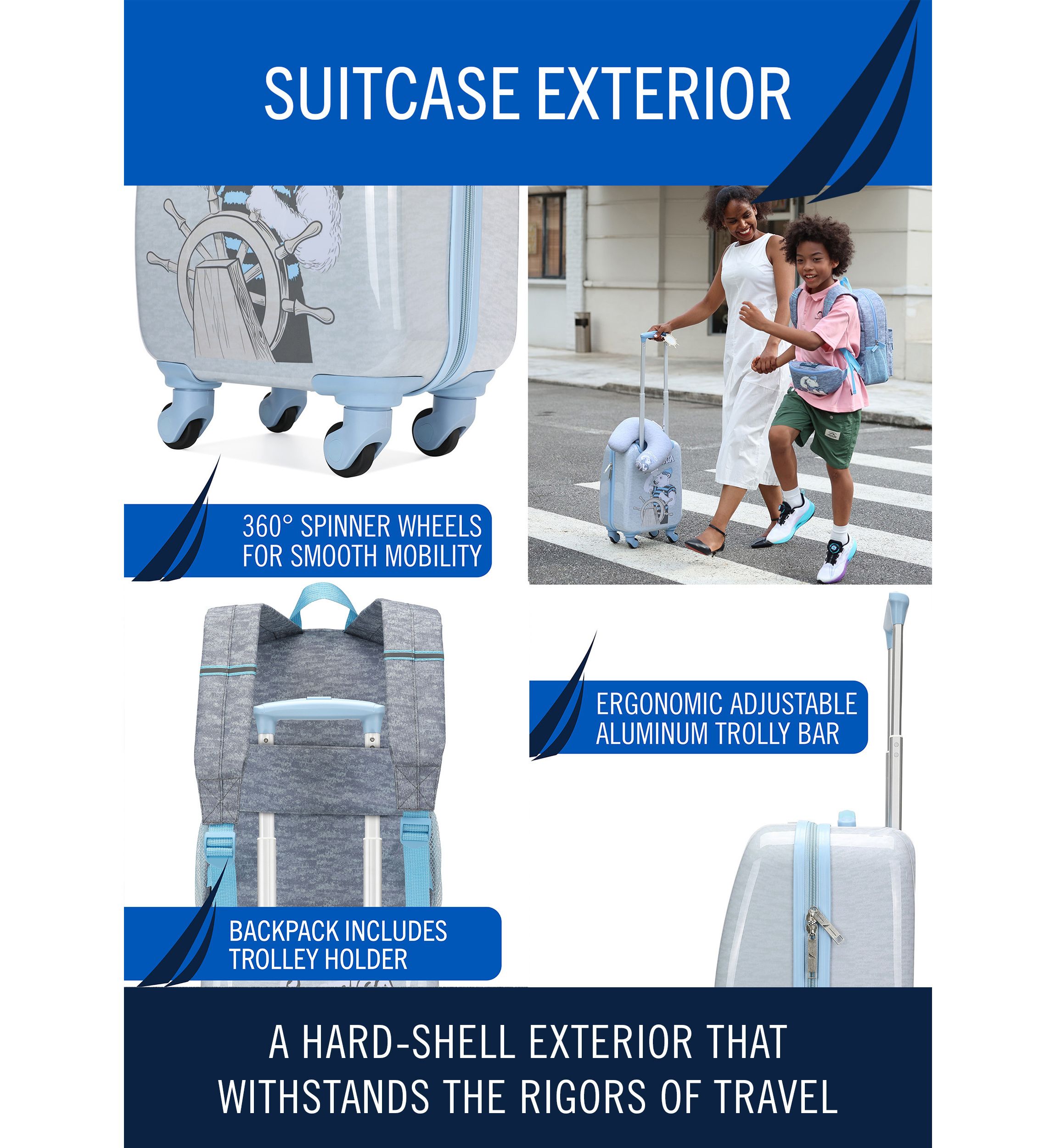 SUITCASE EXTERIOR

360° SPINNER WHEELS FOR SMOOTH MOBILITY

ERGONOMIC ADJUSTABLE ALUMINUM TROLLY BAR

BACKPACK INCLUDES TROLLEY HOLDER

A HARD-SHELL EXTERIOR THAT WITHSTANDS THE RIGORS OF TRAVEL