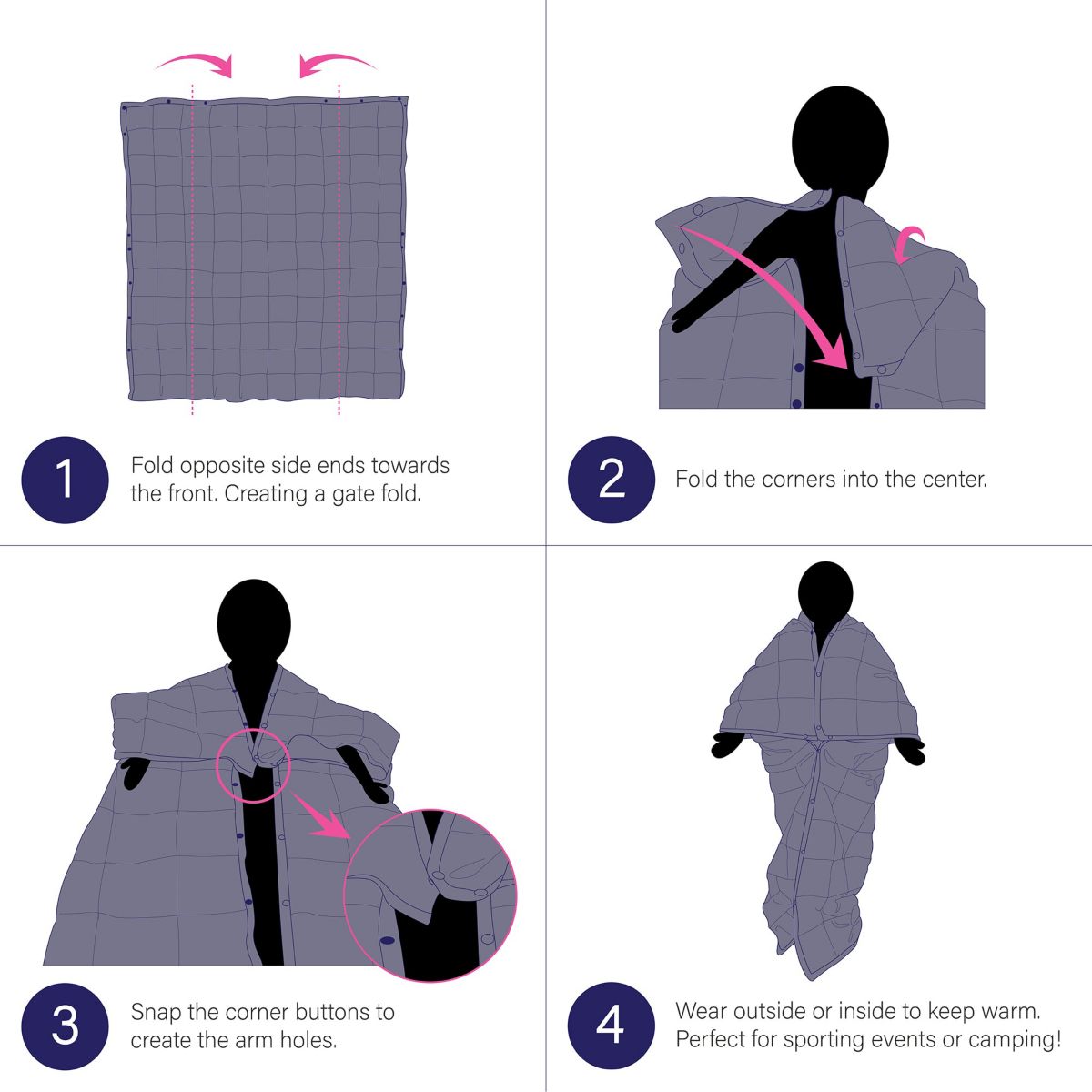 1
Fold opposite side ends towards the front. Creating a gate fold.

2
Fold the corners into the center.

3
Snap the corner buttons to create the arm holes.

4
Wear outside or inside to keep warm. Perfect for sporting events or camping!