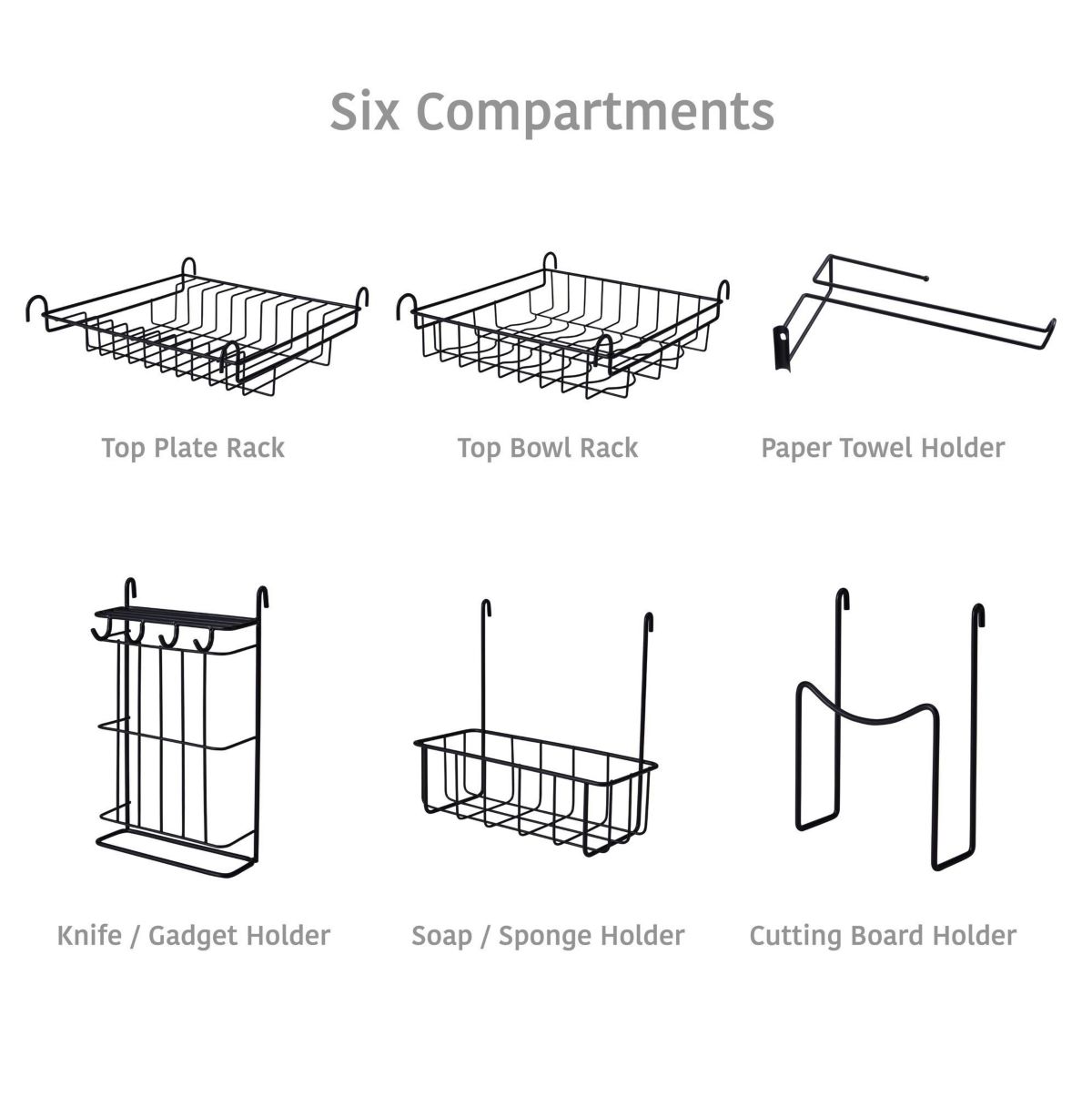 Six Compartments

Top Plate Rack

Top Bowl Rack

Paper Towel Holder

Knife / Gadget Holder

Soap / Sponge Holder

Cutting Board Holder