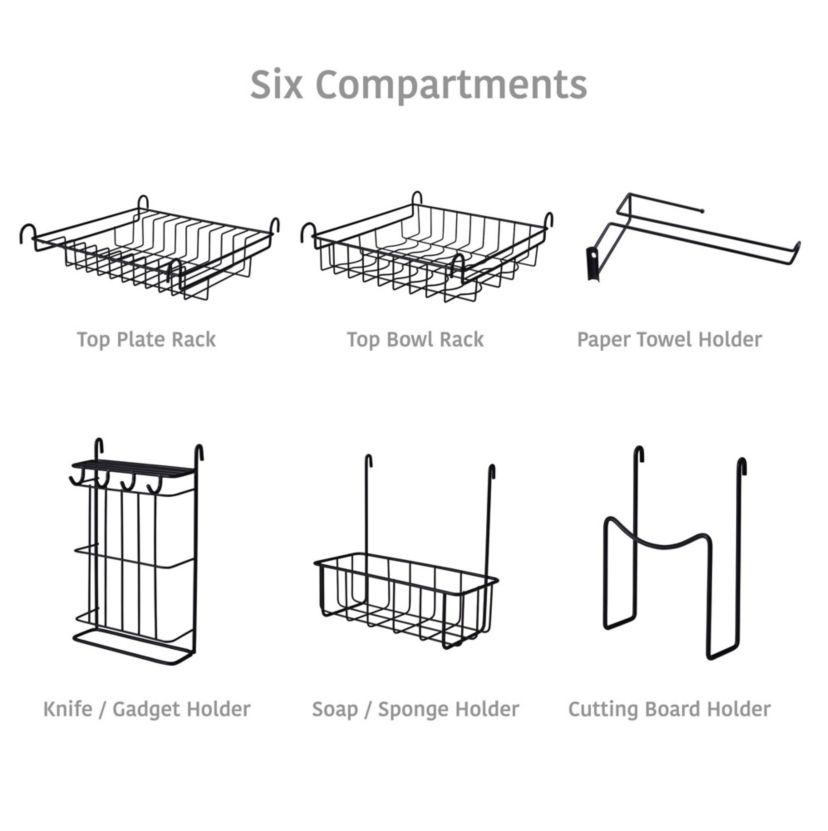 Six Compartments

Top Plate Rack

Top Bowl Rack

Paper Towel Holder

Knife / Gadget Holder

Soap / Sponge Holder

Cutting Board Holder