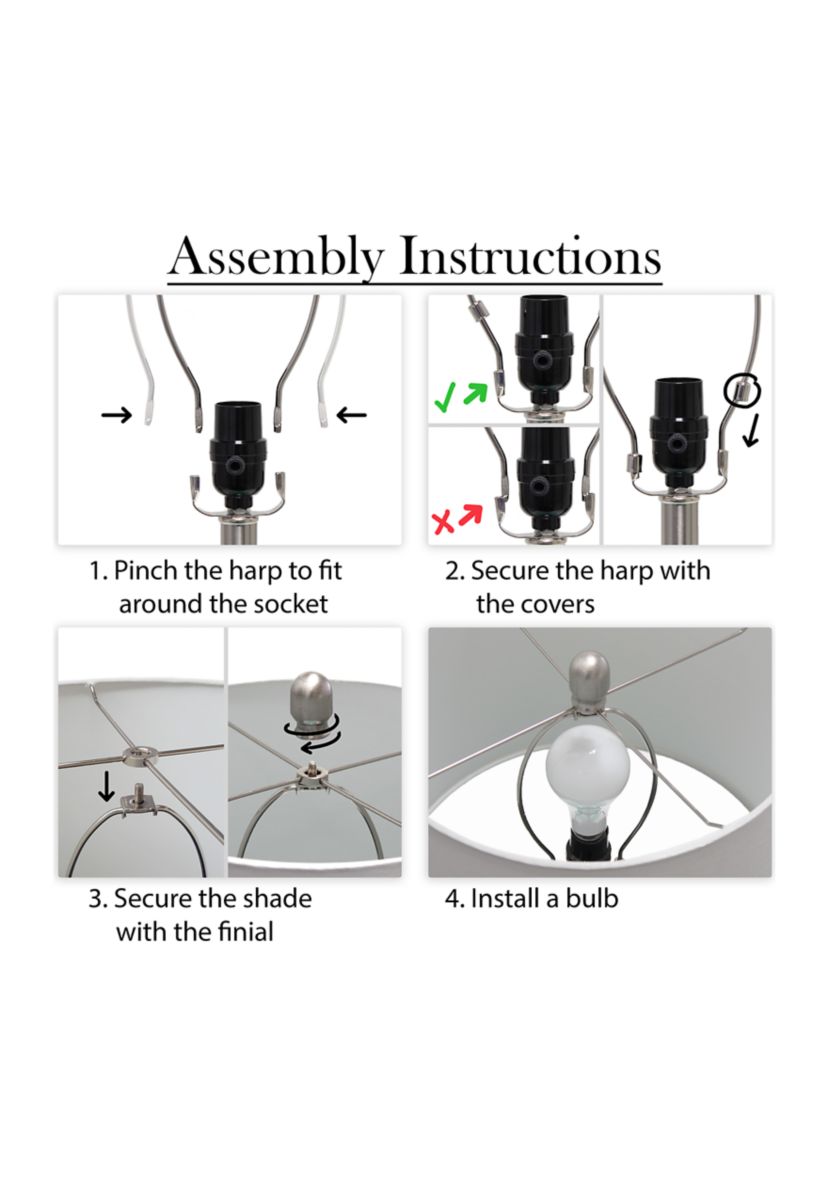 Assembly Instructions

1. Pinch the harp to fit around the socket

2. Secure the harp with the covers

3. Secure the shade with the finial

4. Install a bulb