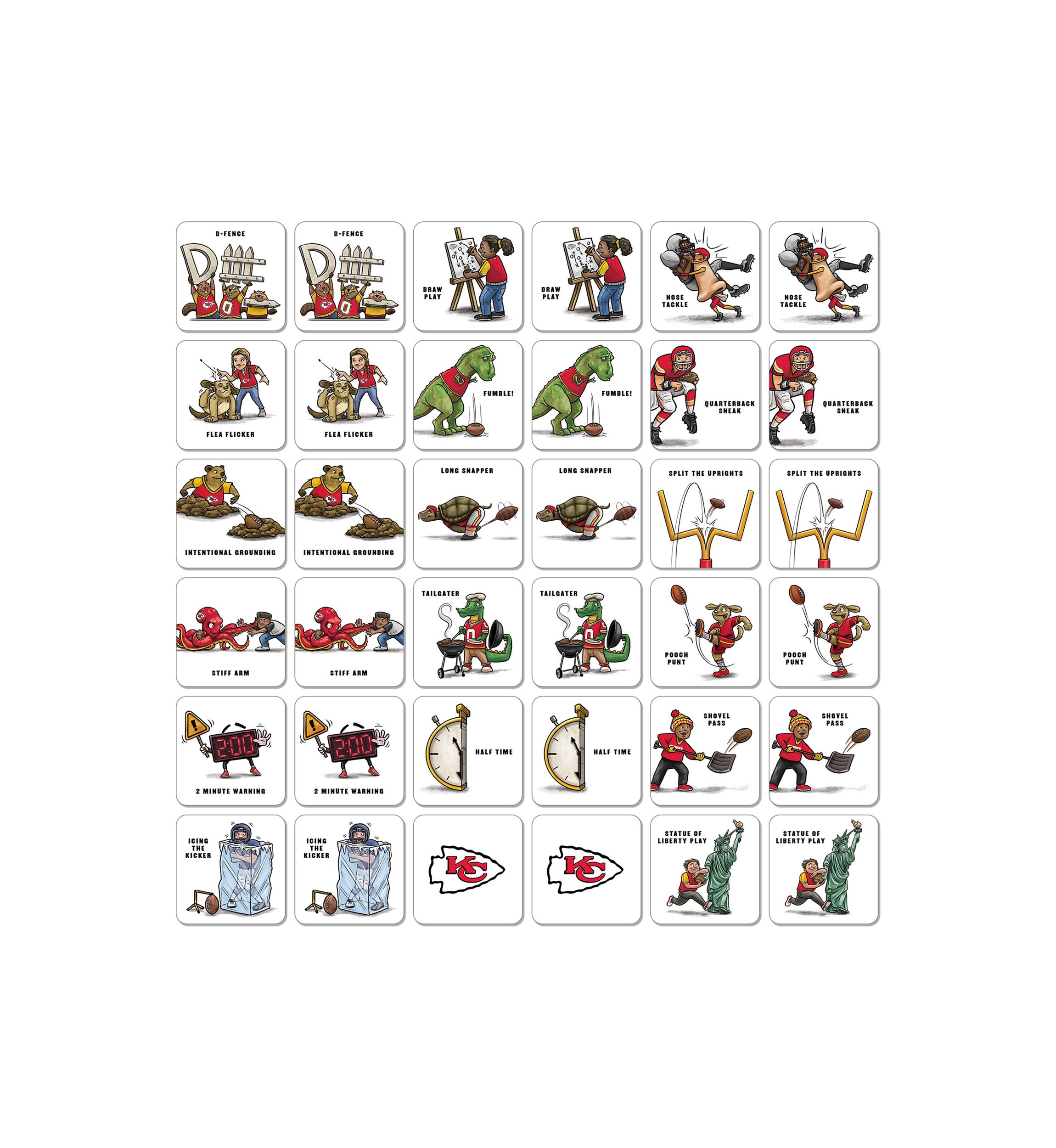 D-FENCE

D-FENCE

DRAW PLAY

DRAW PLAY

NOSE TACKLE

NOSE TACKLE

FLEA FLICKER

FLEA FLICKER

FUMBLE!

FUMBLE!

QUARTERBACK SNEAK

QUARTERBACK SNEAK

INTENTIONAL GROUNDING

INTENTIONAL GROUNDING

LONG SNAPPER

LONG SNAPPER

SPLIT THE UPRIGHTS

SPLIT THE UPRIGHTS

STIFF ARM

STIFF ARM

TAILGATER

TAILGATER

POOCH PUNT

POOCH PUNT

2:00

2 MINUTE WARNING

2:00

2 MINUTE WARNING

HALF TIME

HALF TIME

SHOVEL PASS

SHOVEL PASS

ICING THE KICKER

ICING THE KICKER

KC

KC

STATUE OF LIBERTY PLAY

STATUE OF LIBERTY PLAY