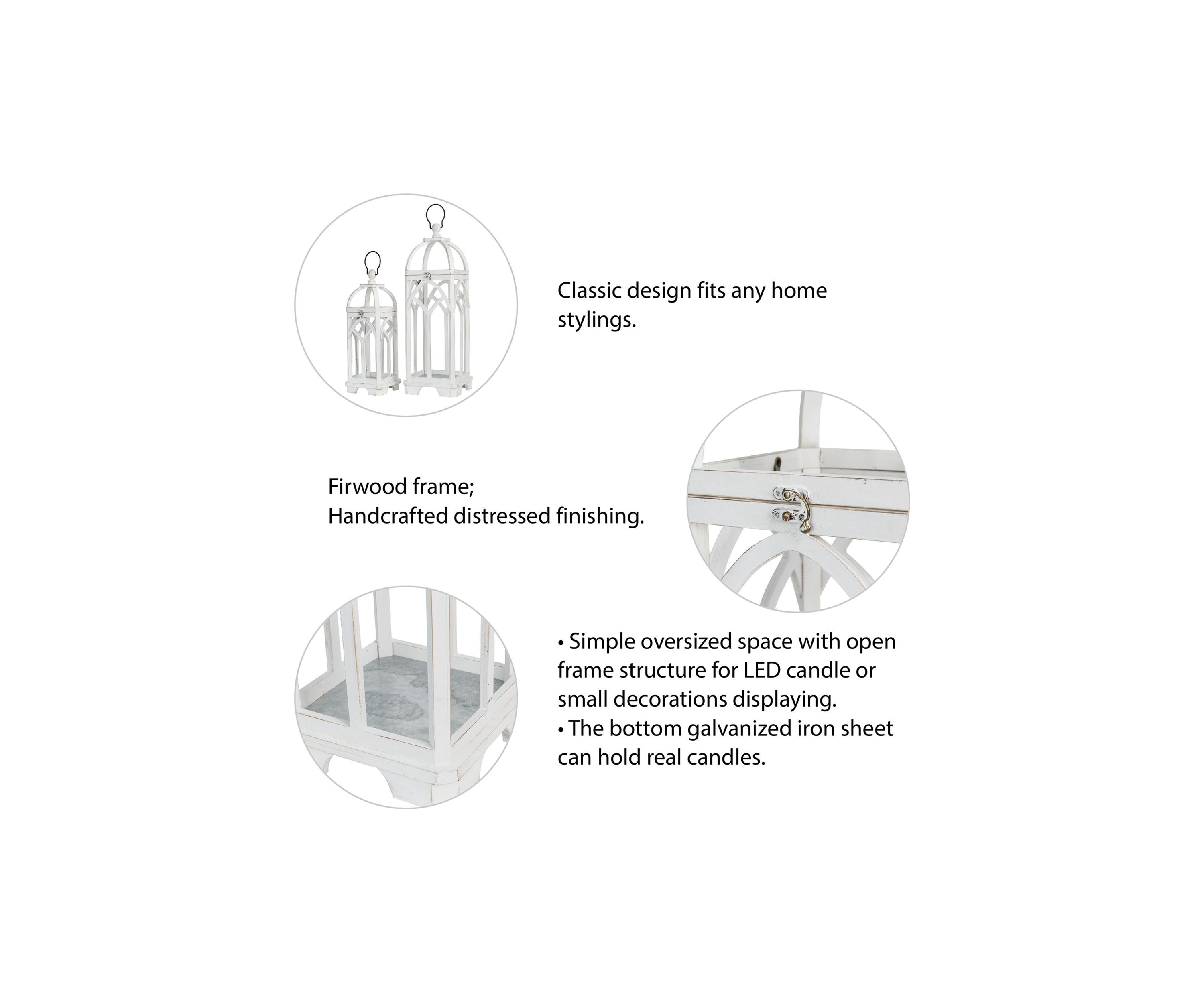 Classic design fits any home stylings.

Firwood frame;
Handcrafted distressed finishing.

• Simple oversized space with open frame structure for LED candle or small decorations displaying.
• The bottom galvanized iron sheet can hold real candles.