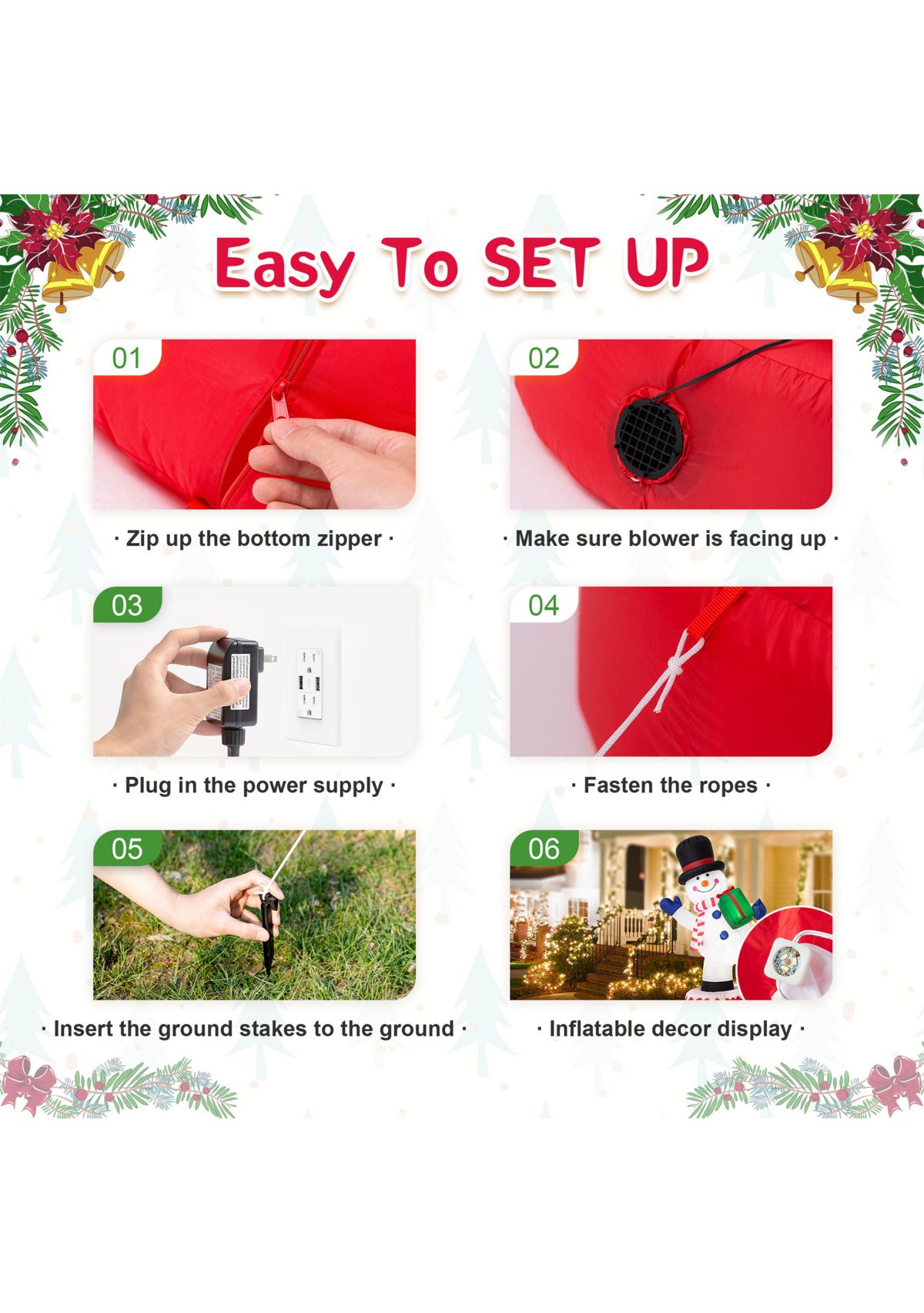 Easy To SET UP

01

· Zip up the bottom zipper ·

02

· Make sure blower is facing up ·

03

· Plug in the power supply ·

04

· Fasten the ropes ·

05

· Insert the ground stakes to the ground ·

06

· Inflatable decor display ·