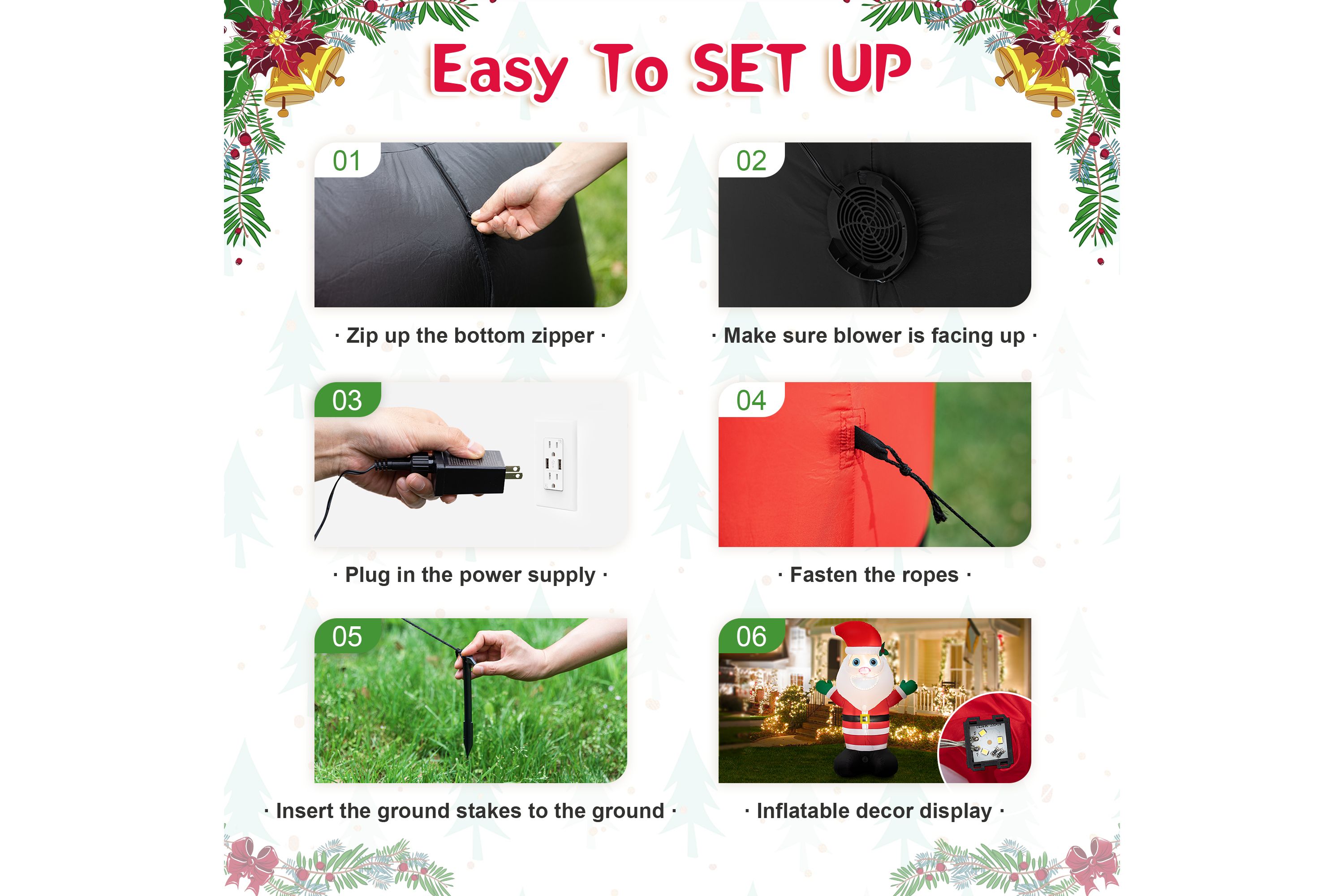 Easy To SET UP

01
· Zip up the bottom zipper ·

02
· Make sure blower is facing up ·

03
· Plug in the power supply ·

04
· Fasten the ropes ·

05
· Insert the ground stakes to the ground ·

06
· Inflatable decor display ·