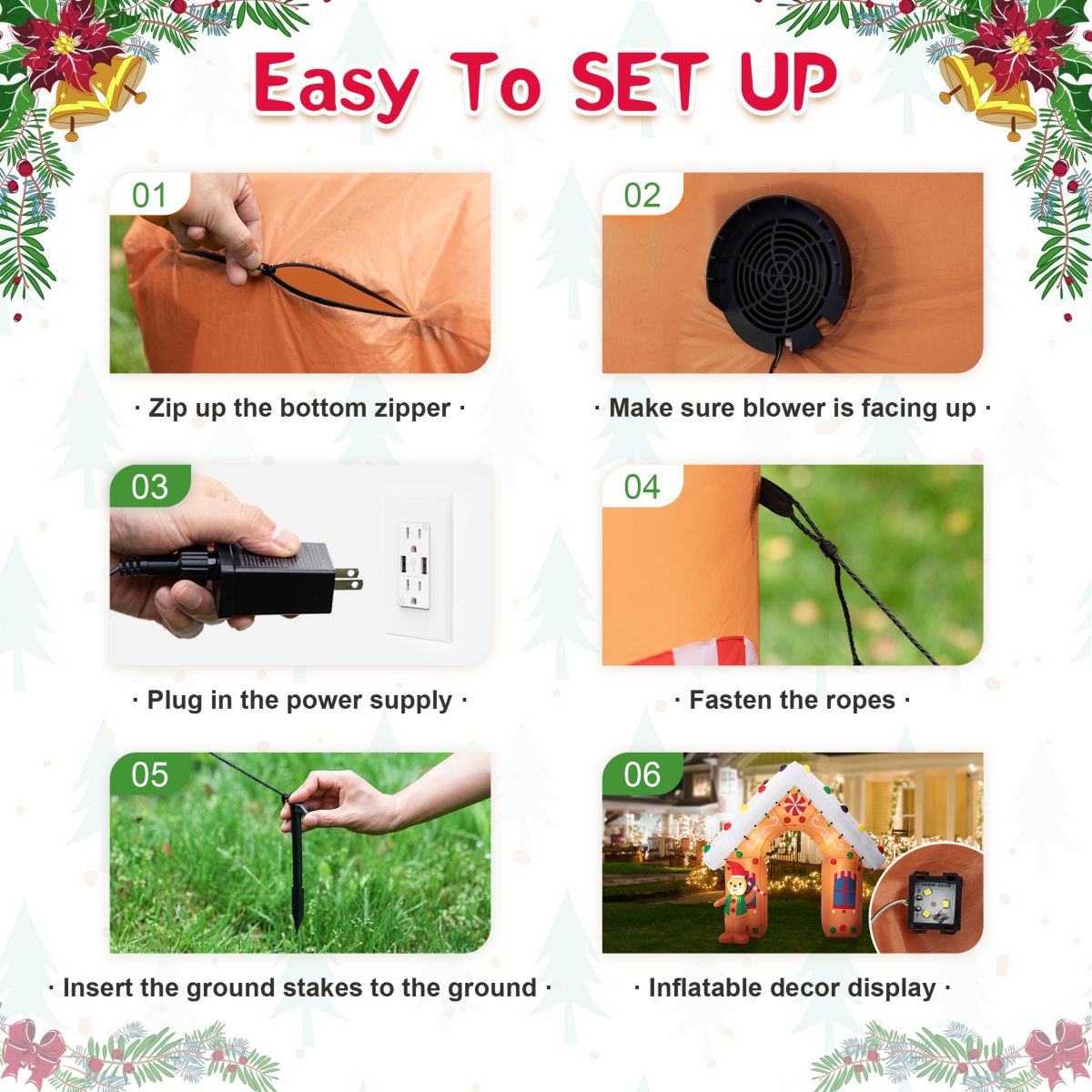 Easy To SET UP

01

· Zip up the bottom zipper ·

02

· Make sure blower is facing up ·

03

· Plug in the power supply ·

04

· Fasten the ropes ·

05

· Insert the ground stakes to the ground ·

06

· Inflatable decor display ·