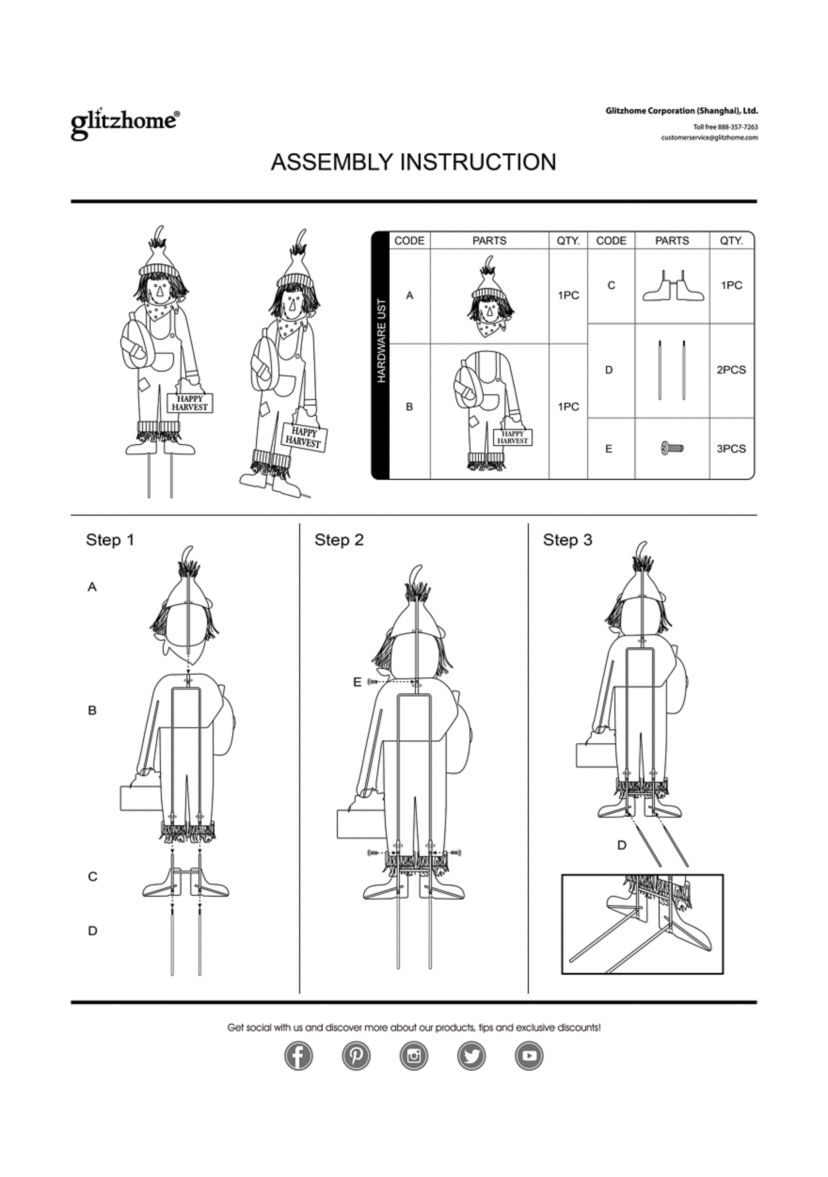 glitzhome®

Glitzhome Corporation (Shanghai), Ltd.
Toll free 888-357-7263
customerservice@glitzhome.com

ASSEMBLY INSTRUCTION

HAPPY HARVEST

HAPPY HARVEST

HARDWARE LIST

| CODE | PARTS | QTY. | CODE | PARTS | QTY. |
|---|---|---|---|---|---|
| A | | 1PC | C | | 1PC |
| B | HAPPY HARVEST | 1PC | D | | 2PCS |
| | | | E | | 3PCS |

Step 1

A

B

C

D

Step 2

E

Step 3

D

Get social with us and discover more about our products, tips and exclusive discounts!