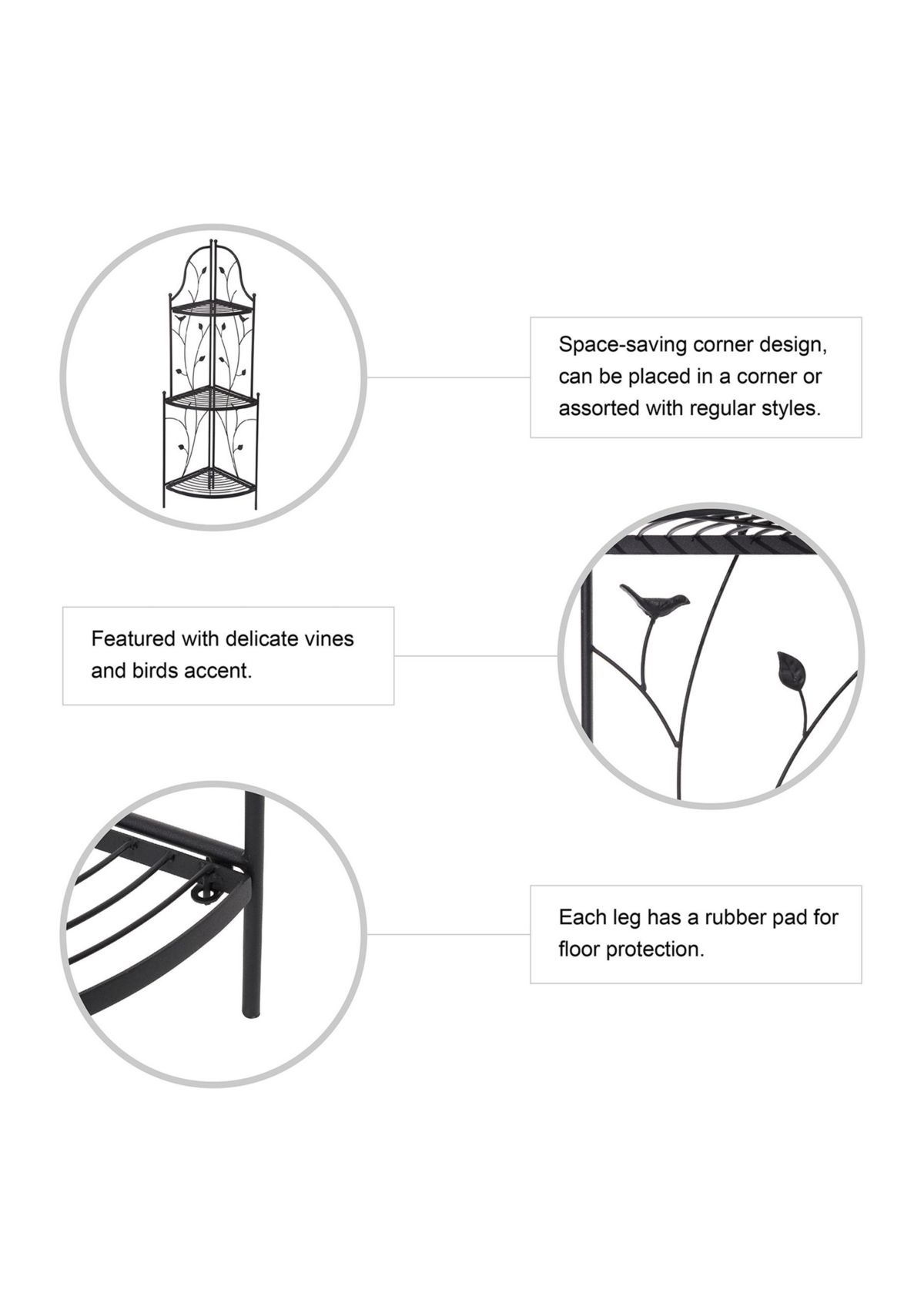 Space-saving corner design, can be placed in a corner or assorted with regular styles.

Featured with delicate vines and birds accent.

Each leg has a rubber pad for floor protection.