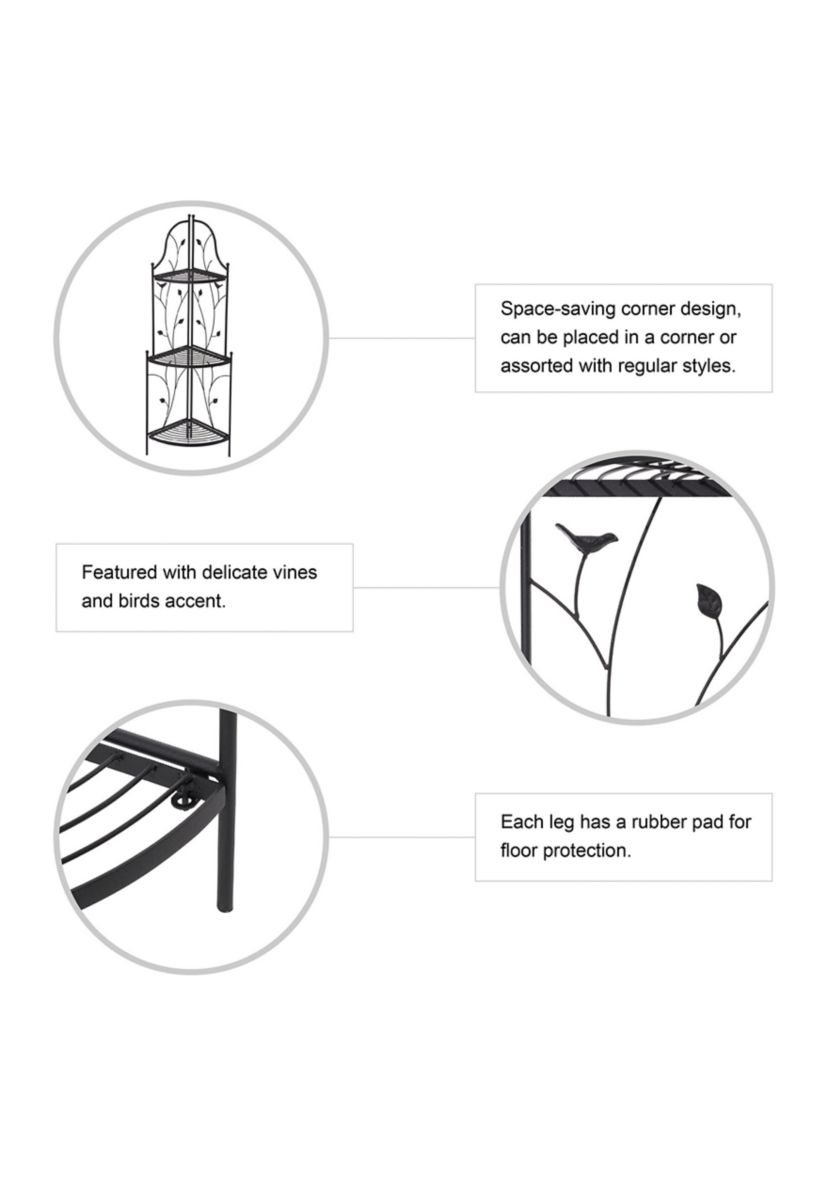 Space-saving corner design, can be placed in a corner or assorted with regular styles.

Featured with delicate vines and birds accent.

Each leg has a rubber pad for floor protection.