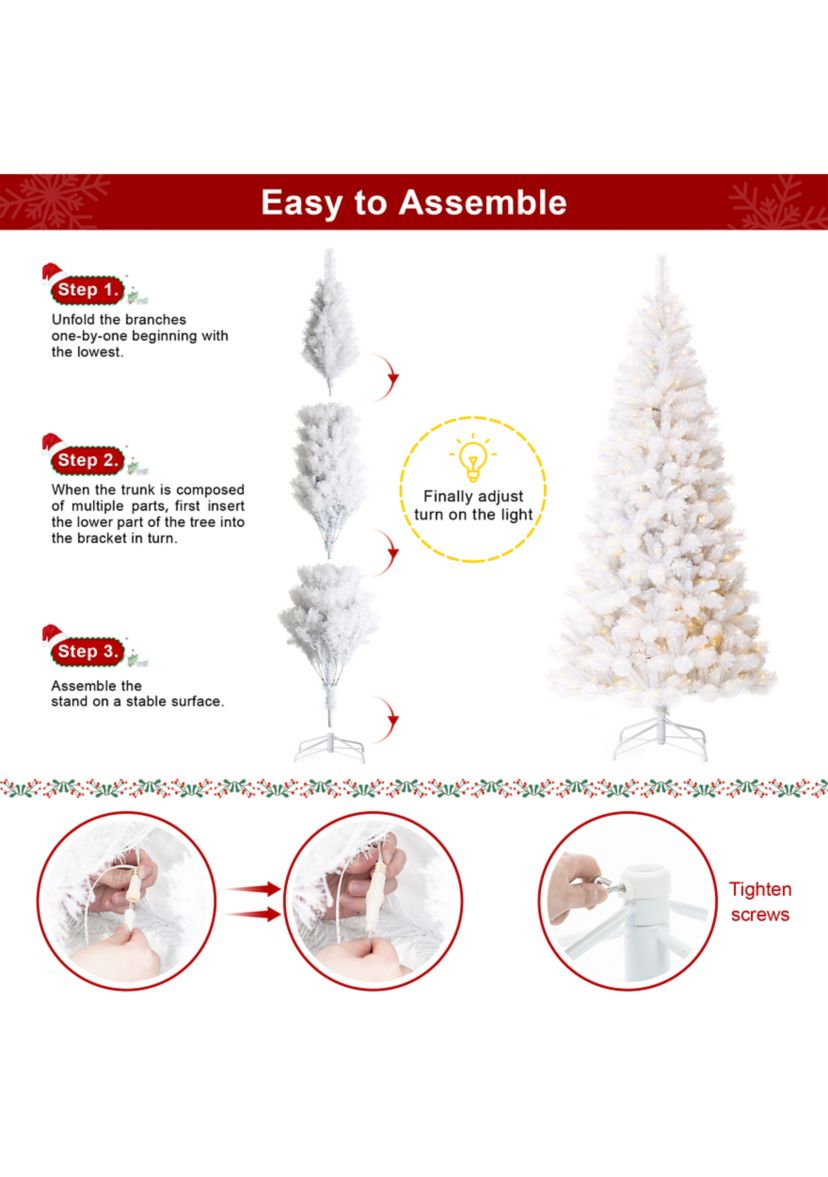 Easy to Assemble

Step 1.

Unfold the branches one-by-one beginning with the lowest.

Step 2.

When the trunk is composed of multiple parts, first insert the lower part of the tree into the bracket in turn.

Step 3.

Assemble the stand on a stable surface.

Finally adjust turn on the light

Tighten screws