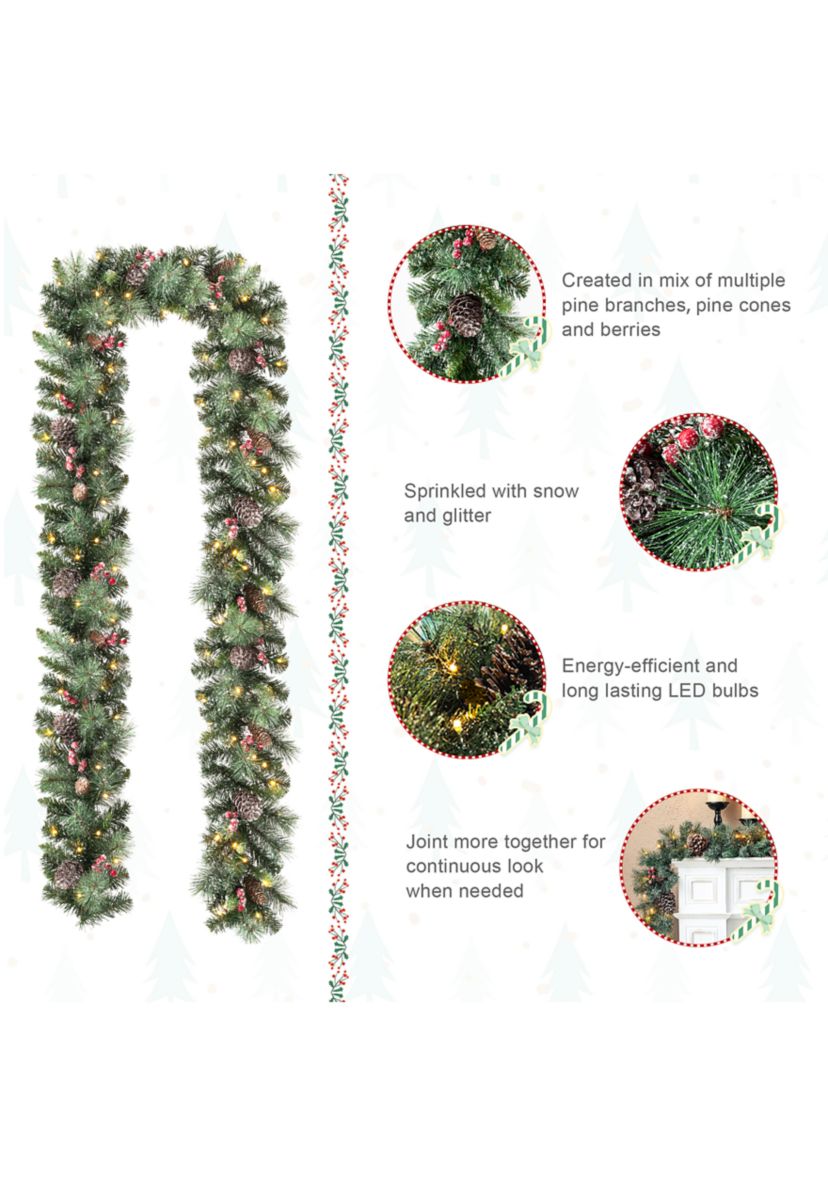 Created in mix of multiple pine branches, pine cones and berries

Sprinkled with snow and glitter

Energy-efficient and long lasting LED bulbs

Joint more together for continuous look when needed