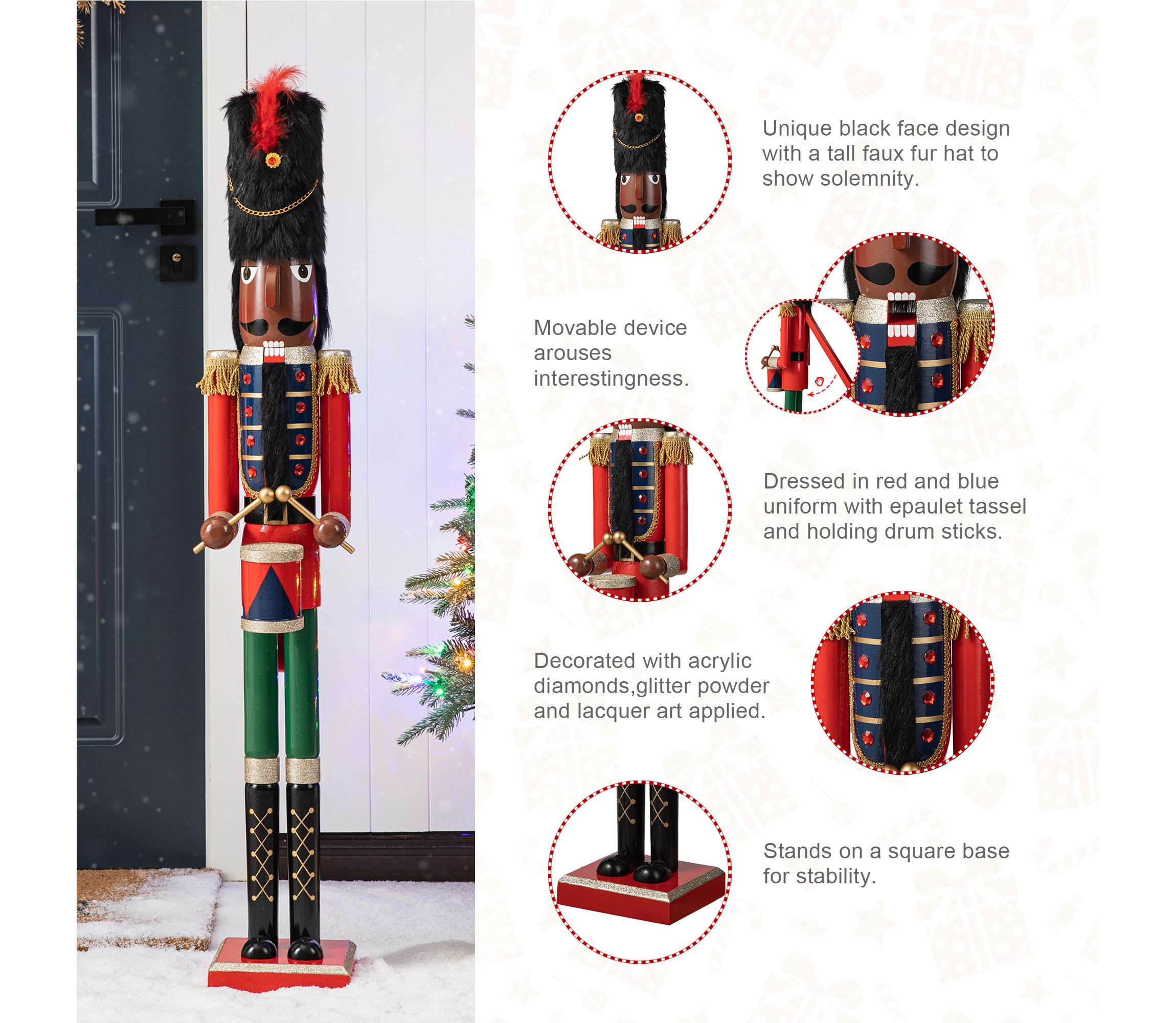 Unique black face design with a tall faux fur hat to show solemnity.

Movable device arouses interestingness.

Dressed in red and blue uniform with epaulet tassel and holding drum sticks.

Decorated with acrylic diamonds,glitter powder and lacquer art applied.

Stands on a square base for stability.