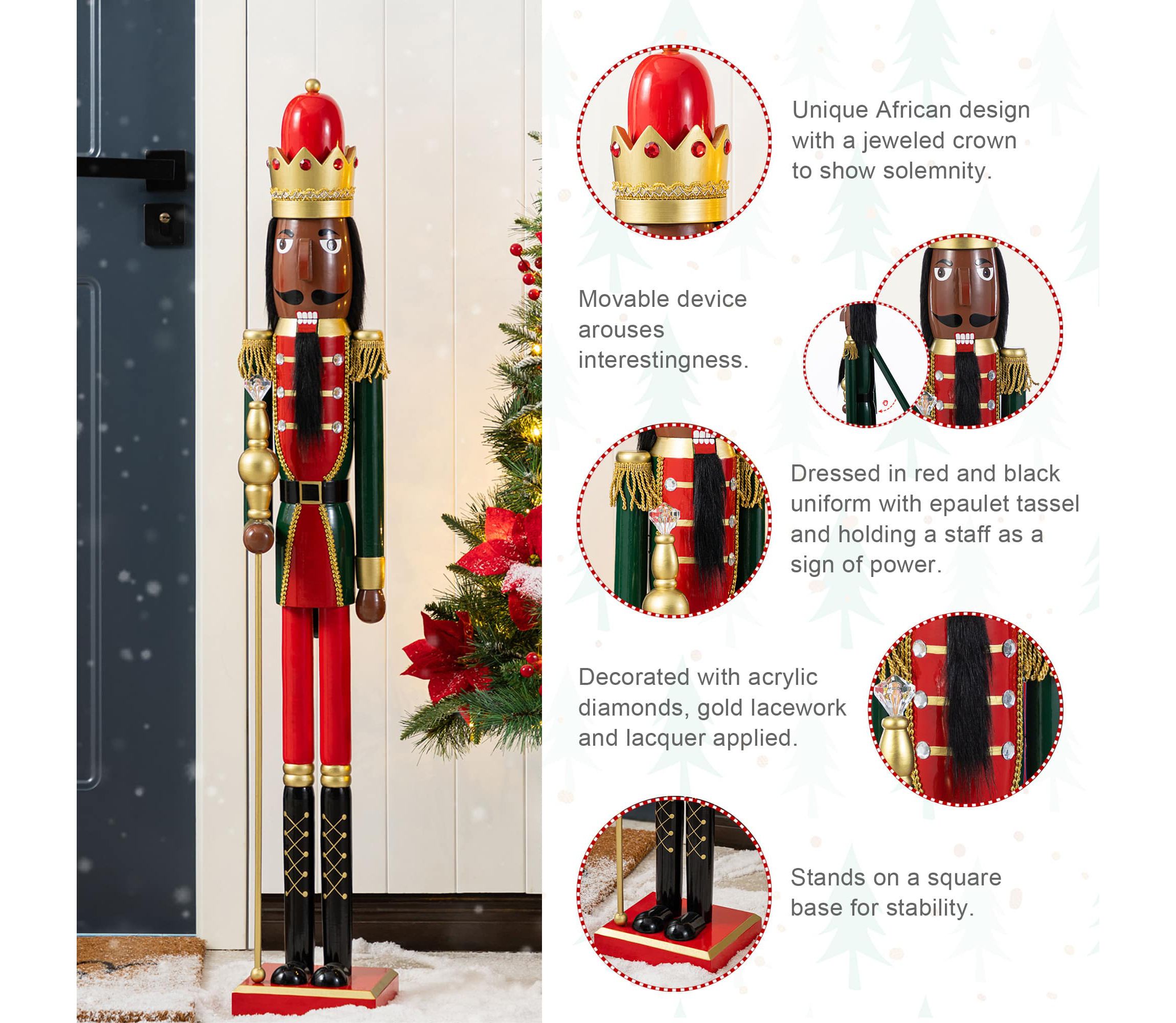 Unique African design with a jeweled crown to show solemnity.

Movable device arouses interestingness.

Dressed in red and black uniform with epaulet tassel and holding a staff as a sign of power.

Decorated with acrylic diamonds, gold lacework and lacquer applied.

Stands on a square base for stability.