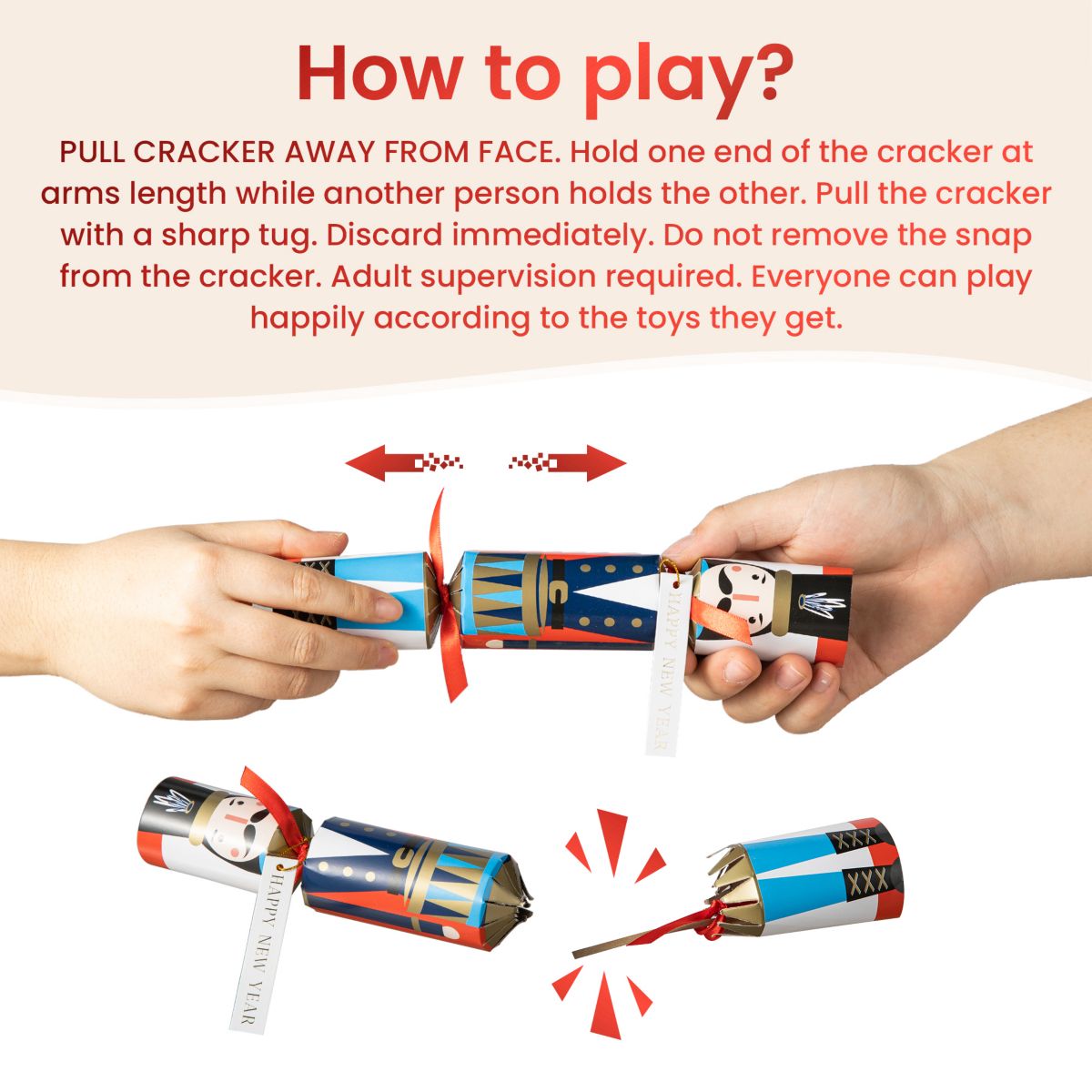 How to play?

PULL CRACKER AWAY FROM FACE. Hold one end of the cracker at arms length while another person holds the other. Pull the cracker with a sharp tug. Discard immediately. Do not remove the snap from the cracker. Adult supervision required. Everyone can play happily according to the toys they get.

HAPPY NEW YEAR

HAPPY NEW YEAR