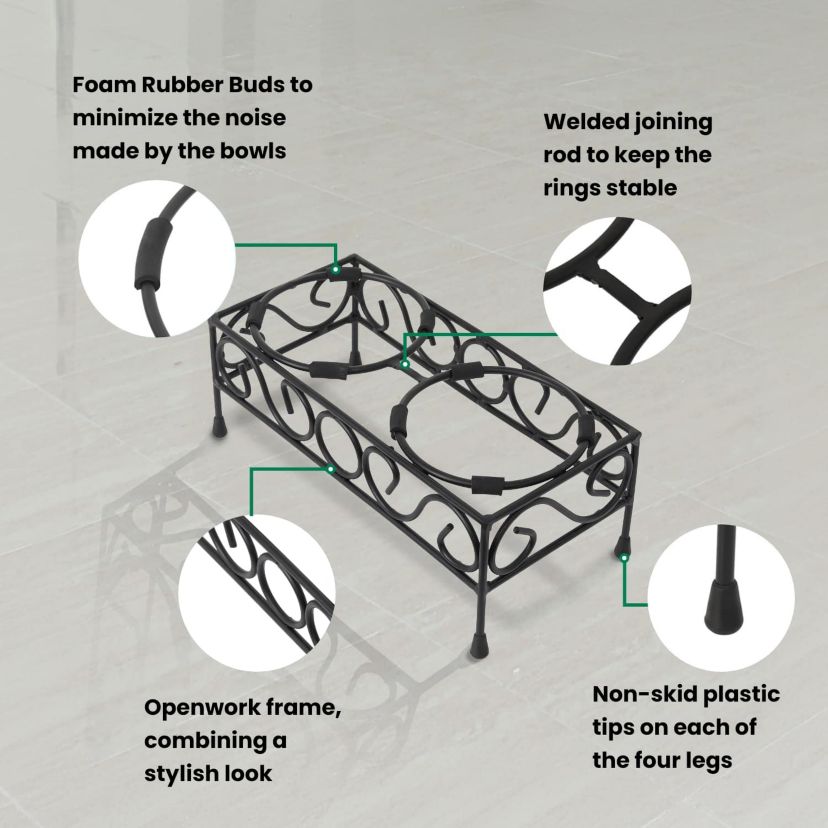 Foam Rubber Buds to minimize the noise made by the bowls

Welded joining rod to keep the rings stable

Openwork frame, combining a stylish look

Non-skid plastic tips on each of the four legs