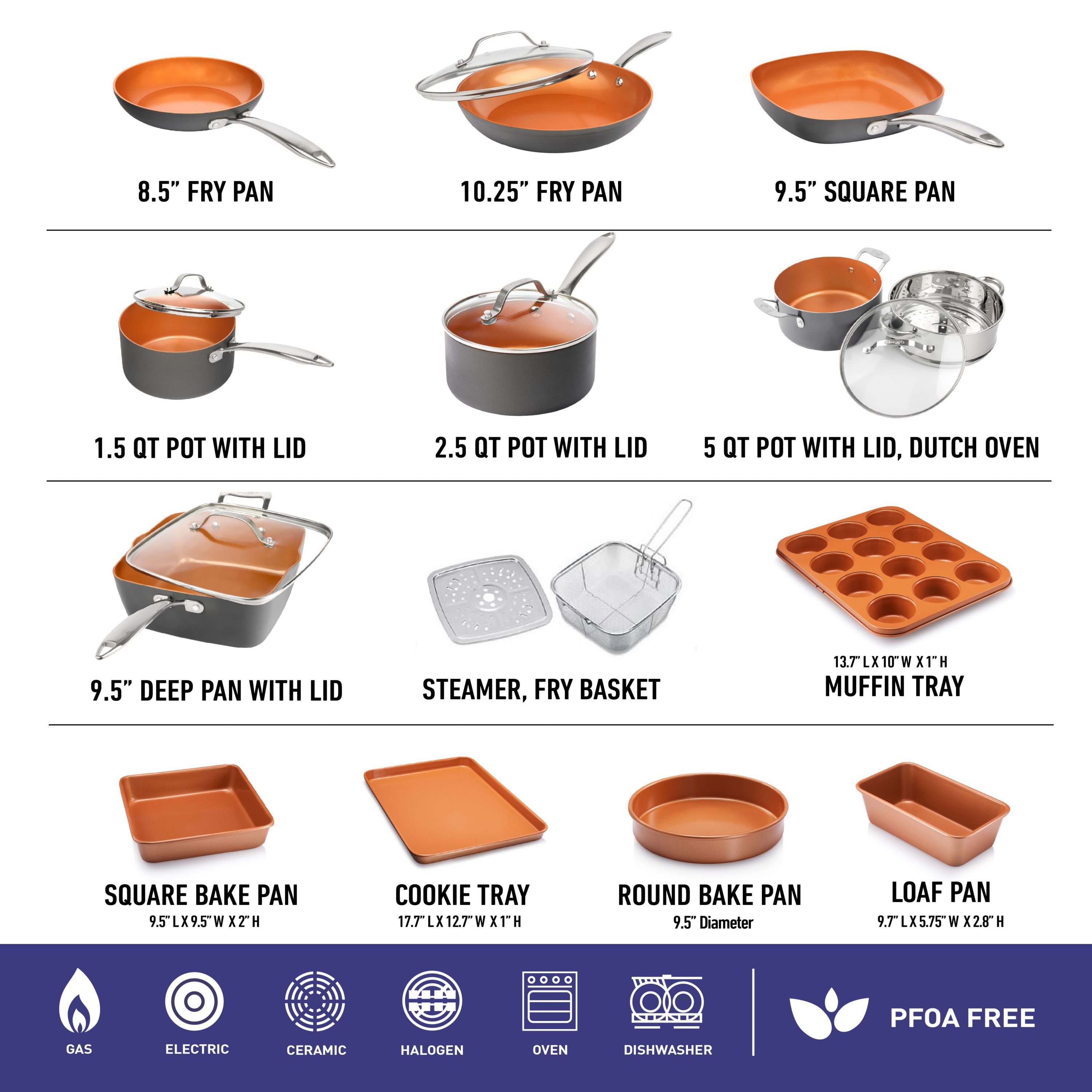 8.5” FRY PAN

10.25” FRY PAN

9.5” SQUARE PAN

1.5 QT POT WITH LID

2.5 QT POT WITH LID

5 QT POT WITH LID, DUTCH OVEN

9.5” DEEP PAN WITH LID

STEAMER, FRY BASKET

13.7” L X 10” W X 1” H
MUFFIN TRAY

SQUARE BAKE PAN
9.5” L X 9.5” W X 2” H

COOKIE TRAY
17.7” L X 12.7” W X 1” H

ROUND BAKE PAN
9.5” Diameter

LOAF PAN
9.7” L X 5.75” W X 2.8” H

GAS

ELECTRIC

CERAMIC

HALOGEN

OVEN

DISHWASHER

PFOA FREE