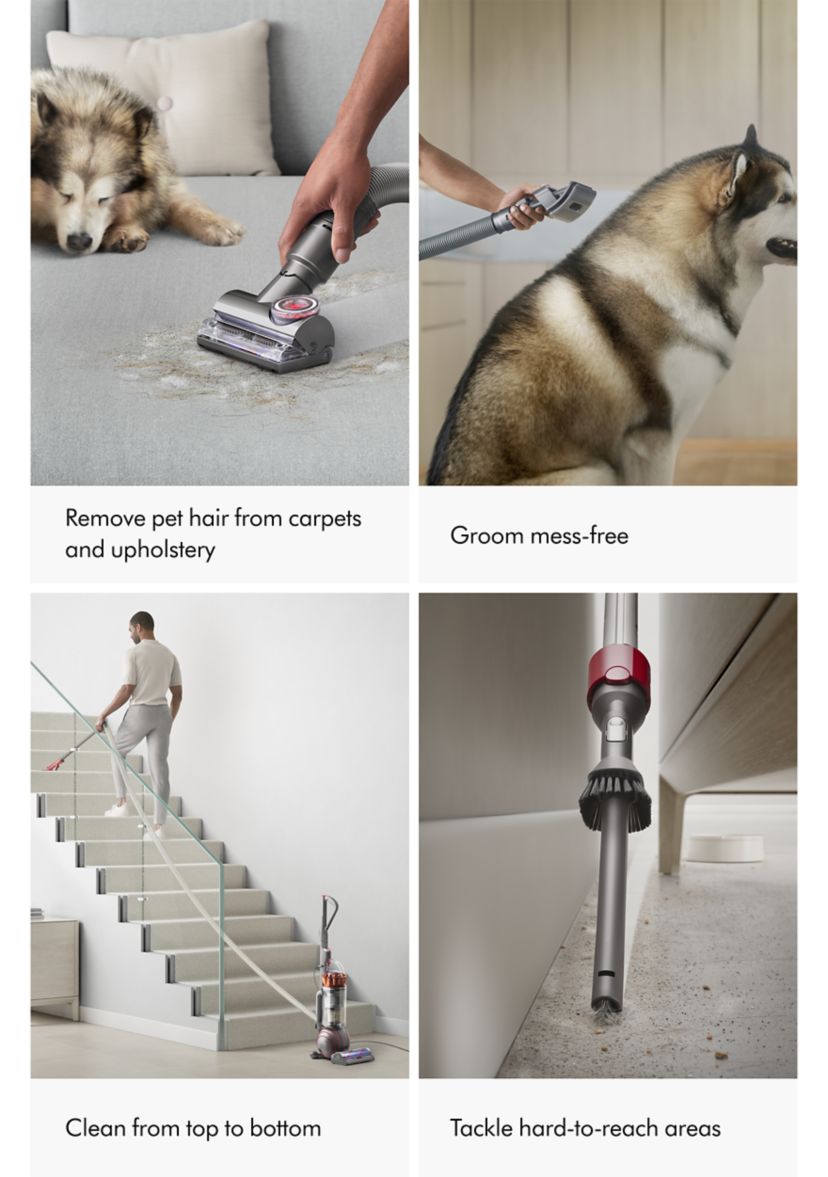 Remove pet hair from carpets and upholstery

Groom mess-free

Clean from top to bottom

Tackle hard-to-reach areas