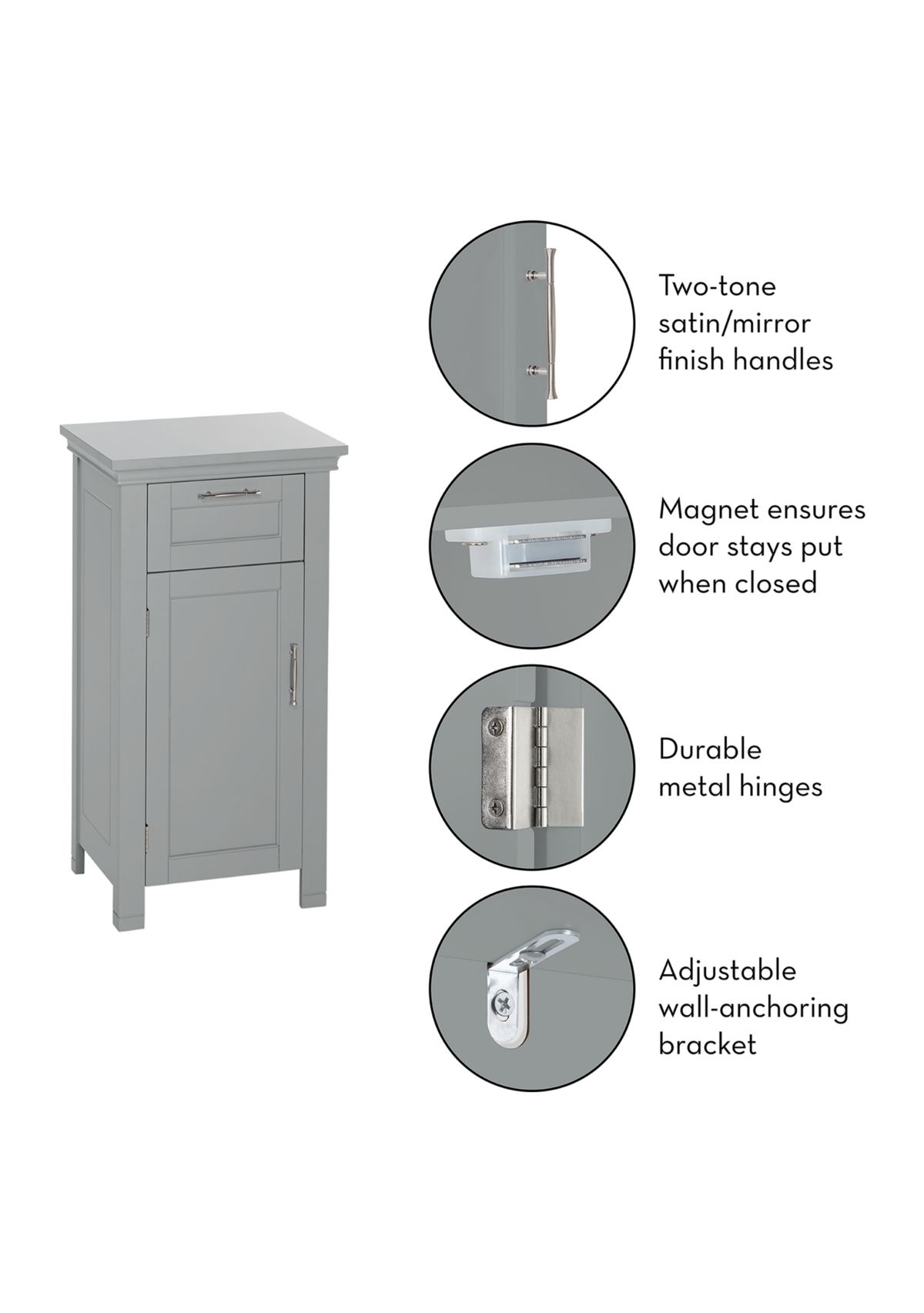 Two-tone satin/mirror finish handles

Magnet ensures door stays put when closed

Durable metal hinges

Adjustable wall-anchoring bracket