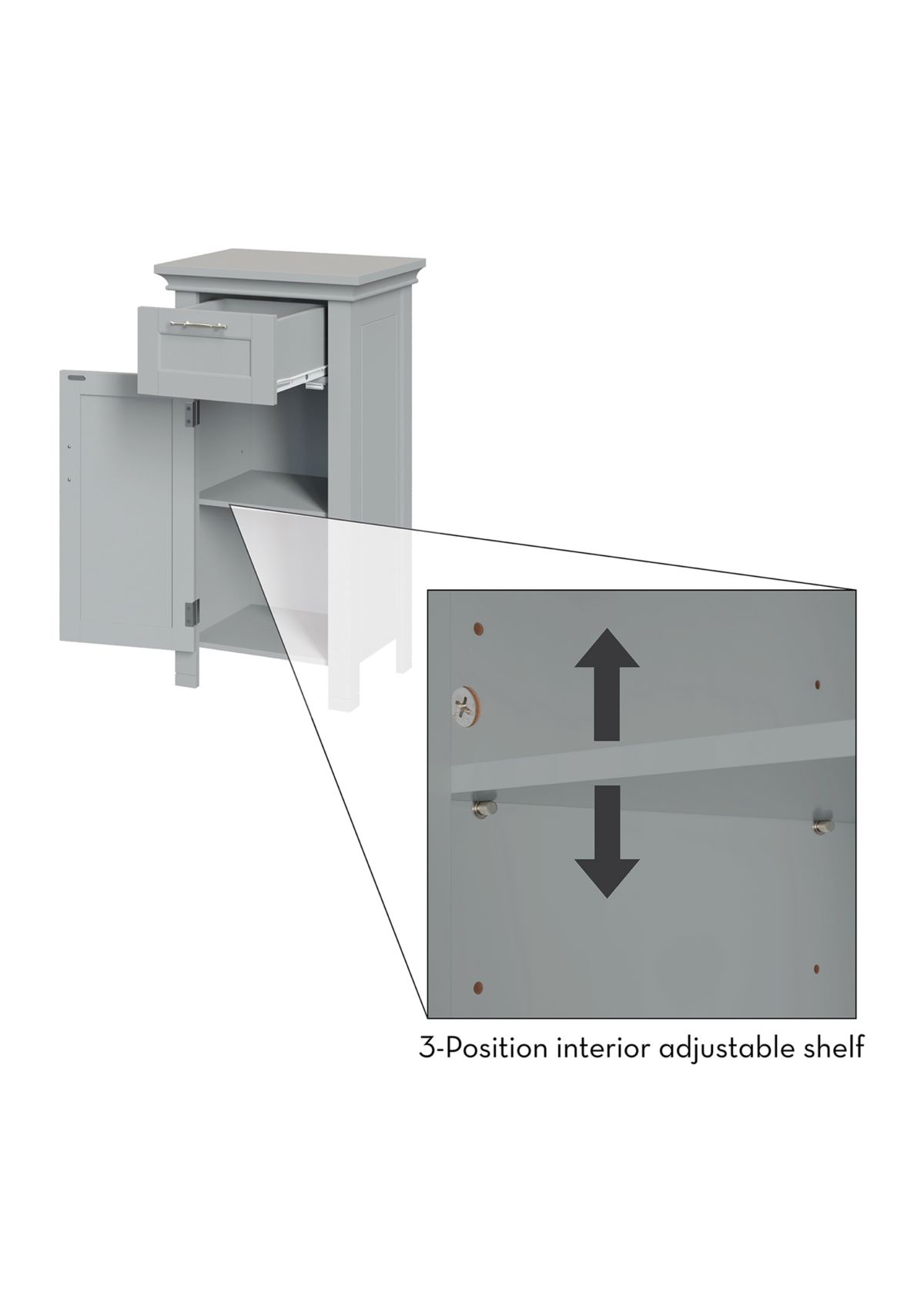 3-Position interior adjustable shelf