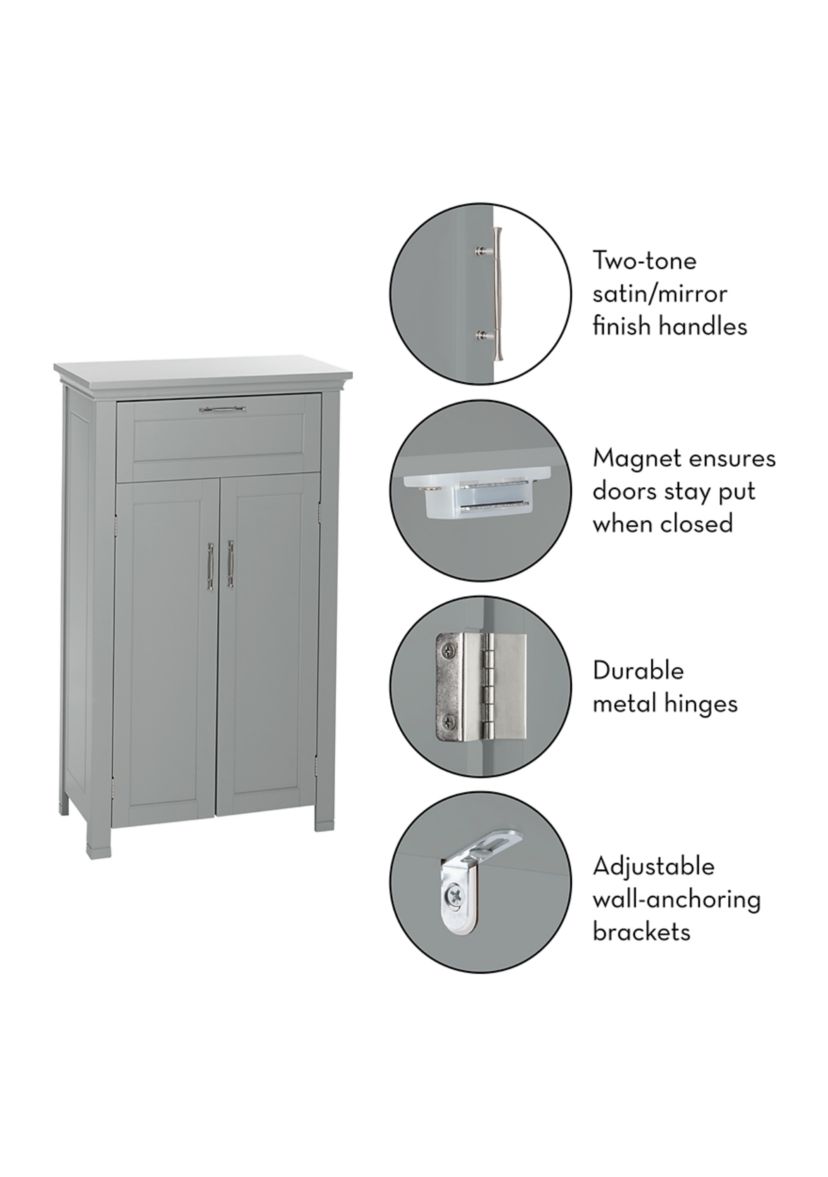 Two-tone satin/mirror finish handles

Magnet ensures doors stay put when closed

Durable metal hinges

Adjustable wall-anchoring brackets