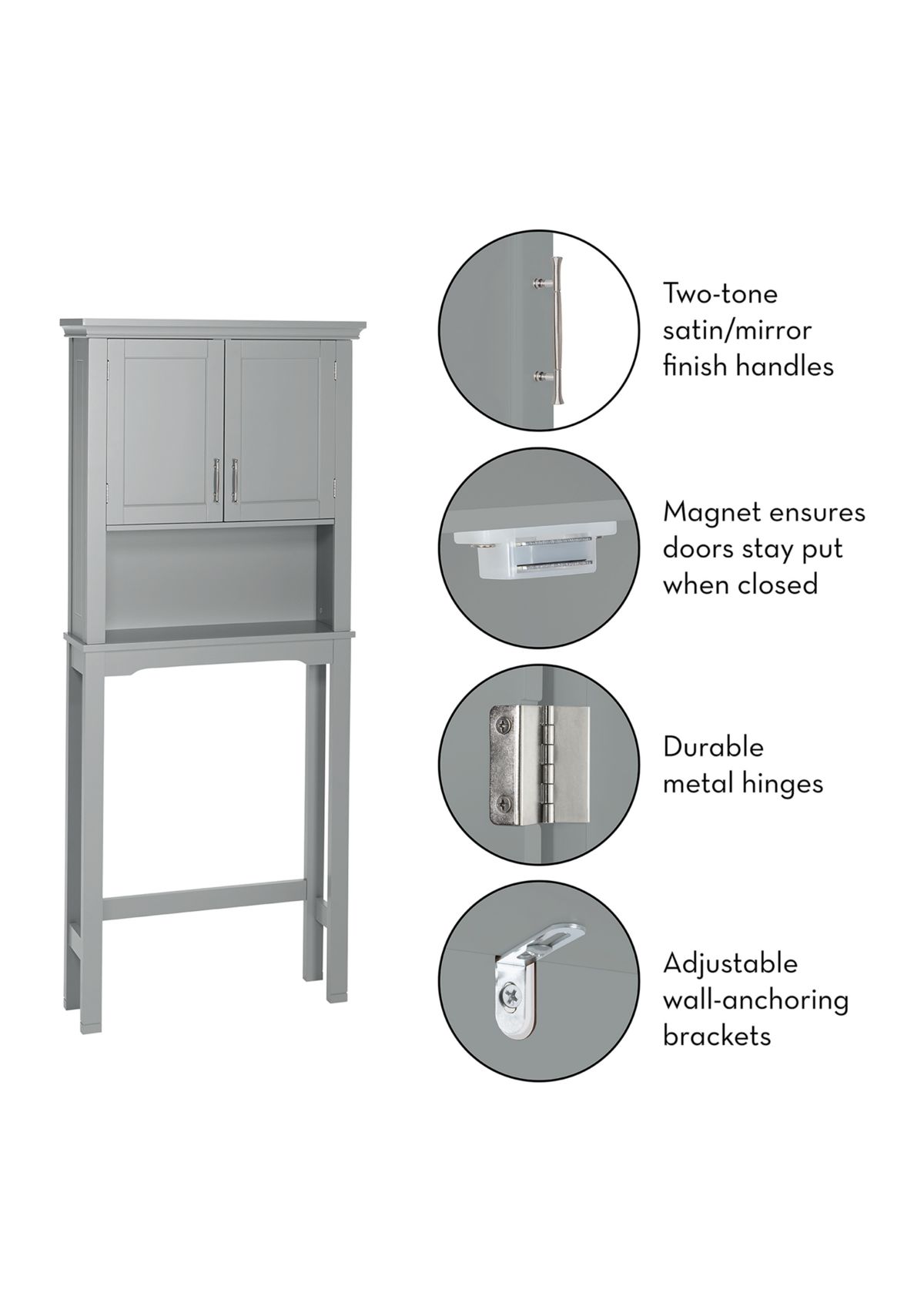 Two-tone satin/mirror finish handles

Magnet ensures doors stay put when closed

Durable metal hinges

Adjustable wall-anchoring brackets