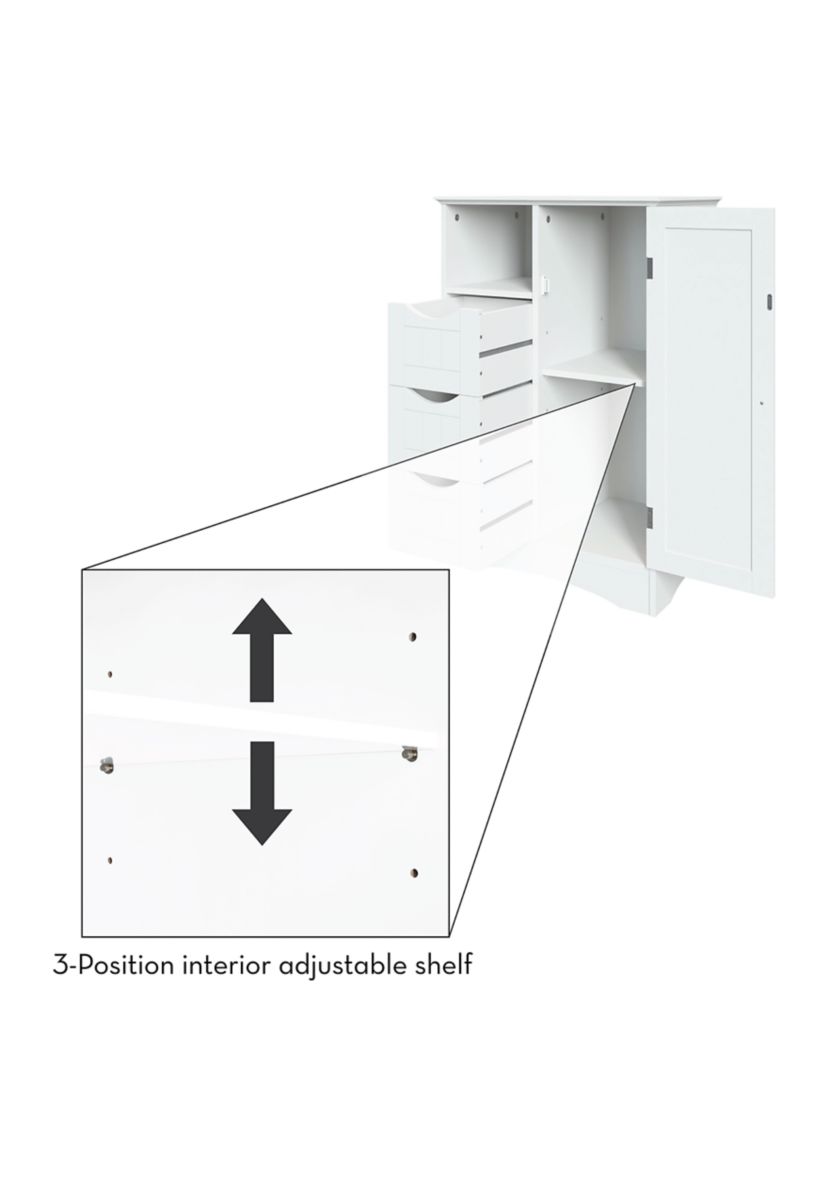 3-Position interior adjustable shelf