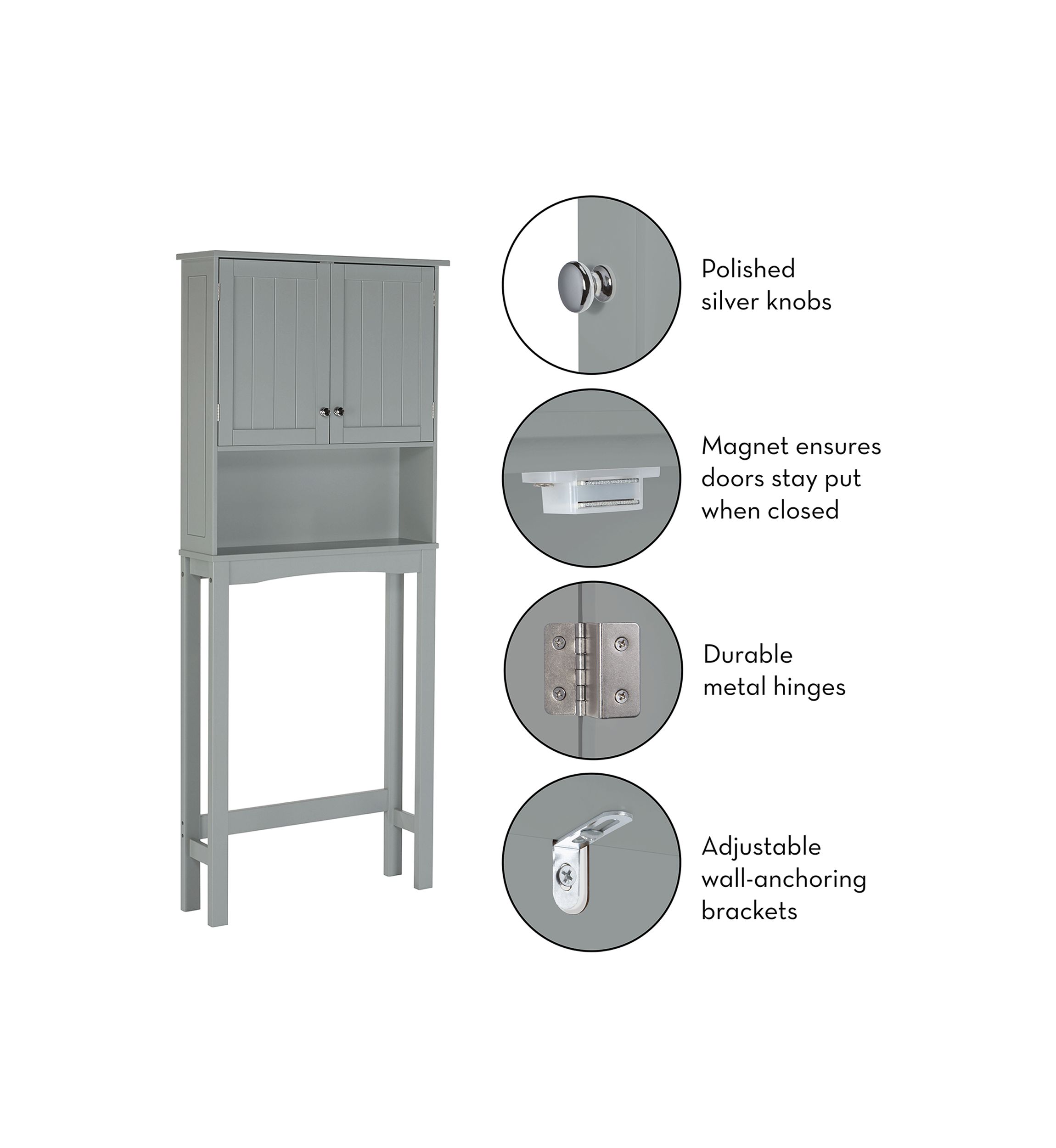 Polished silver knobs

Magnet ensures doors stay put when closed

Durable metal hinges

Adjustable wall-anchoring brackets