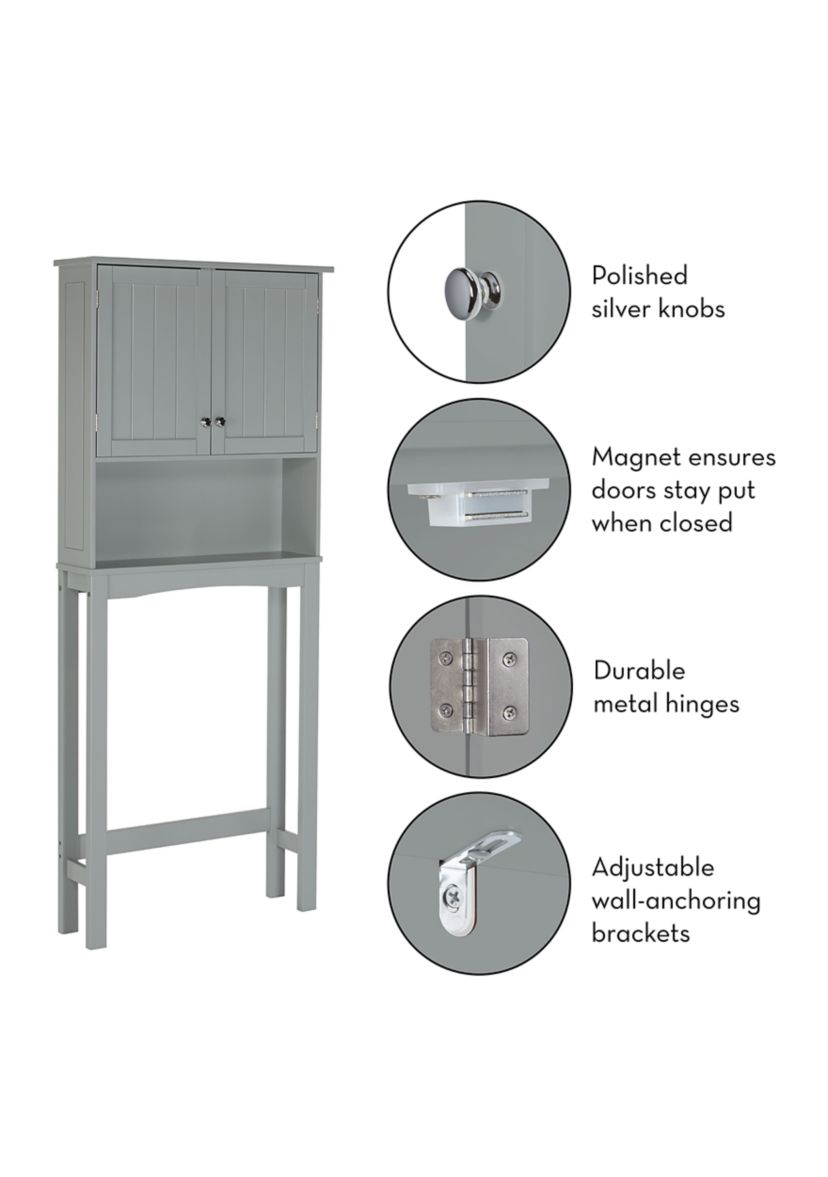 Polished silver knobs

Magnet ensures doors stay put when closed

Durable metal hinges

Adjustable wall-anchoring brackets