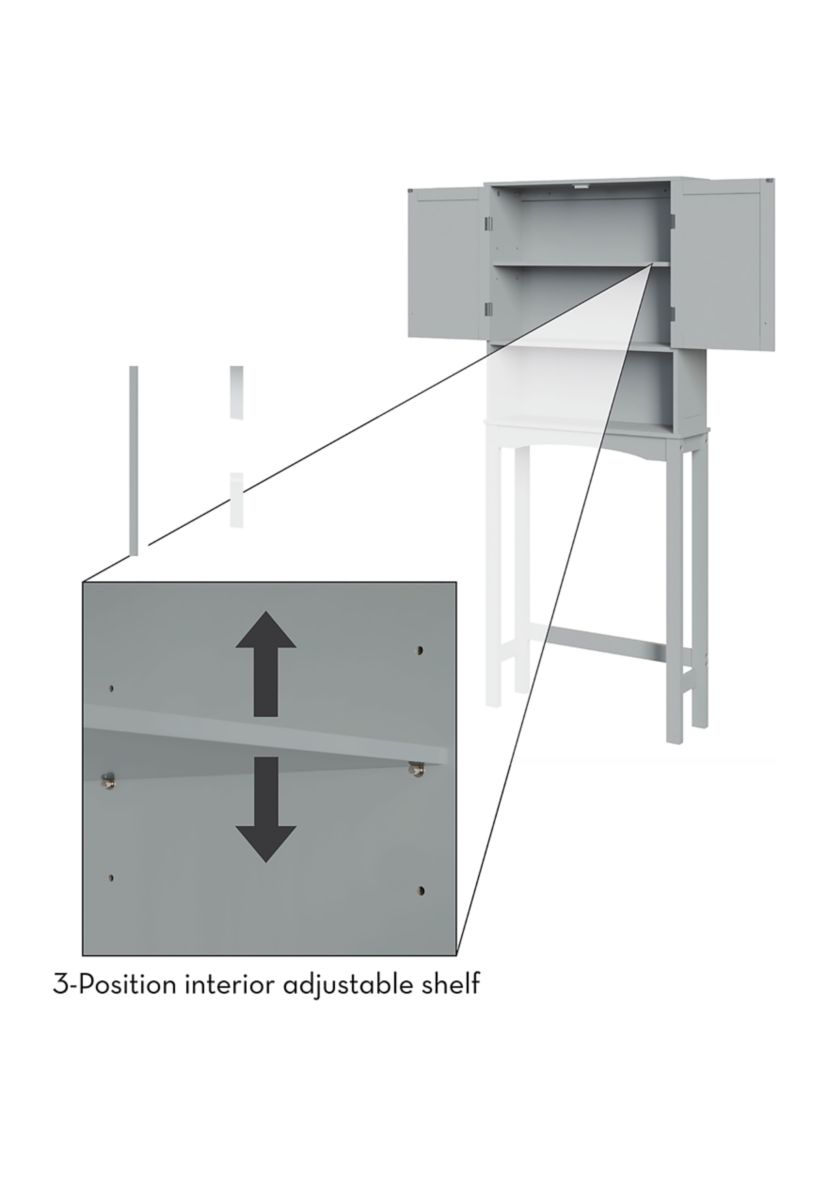 3-Position interior adjustable shelf