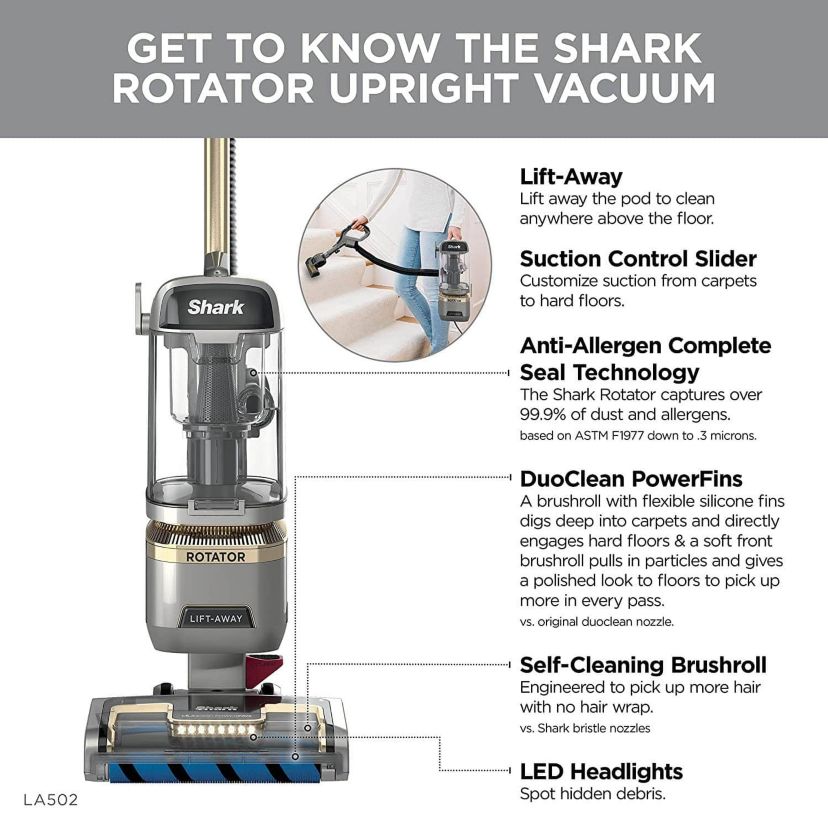 GET TO KNOW THE SHARK ROTATOR UPRIGHT VACUUM

Shark

ROTATOR

LIFT-AWAY

LA502

Lift-Away
Lift away the pod to clean anywhere above the floor.

Suction Control Slider
Customize suction from carpets to hard floors.

Anti-Allergen Complete Seal Technology
The Shark Rotator captures over 99.9% of dust and allergens.
based on ASTM F1977 down to .3 microns.

DuoClean PowerFins
A brushroll with flexible silicone fins digs deep into carpets and directly engages hard floors & a soft front brushroll pulls in particles and gives a polished look to floors to pick up more in every pass.
vs. original duoclean nozzle.

Self-Cleaning Brushroll
Engineered to pick up more hair with no hair wrap.
vs. Shark bristle nozzles

LED Headlights
Spot hidden debris.