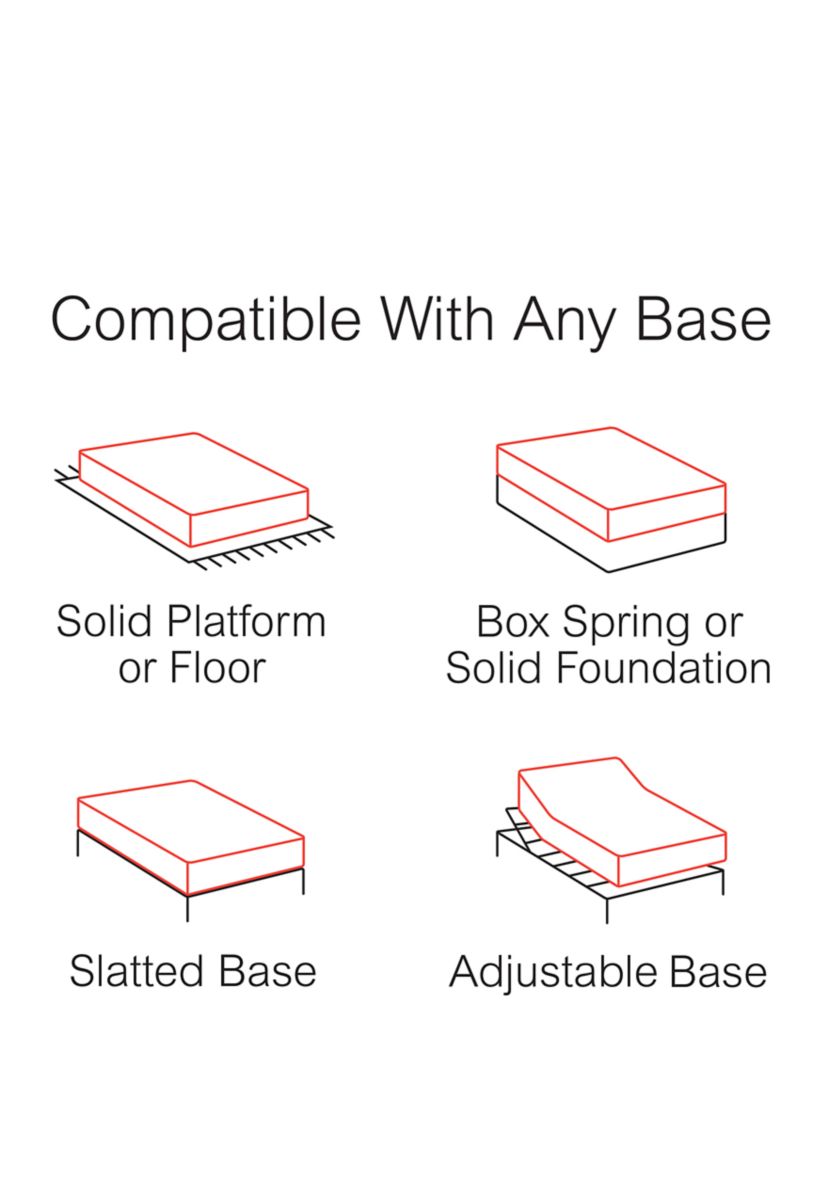 Compatible With Any Base

Solid Platform or Floor

Box Spring or Solid Foundation

Slatted Base

Adjustable Base