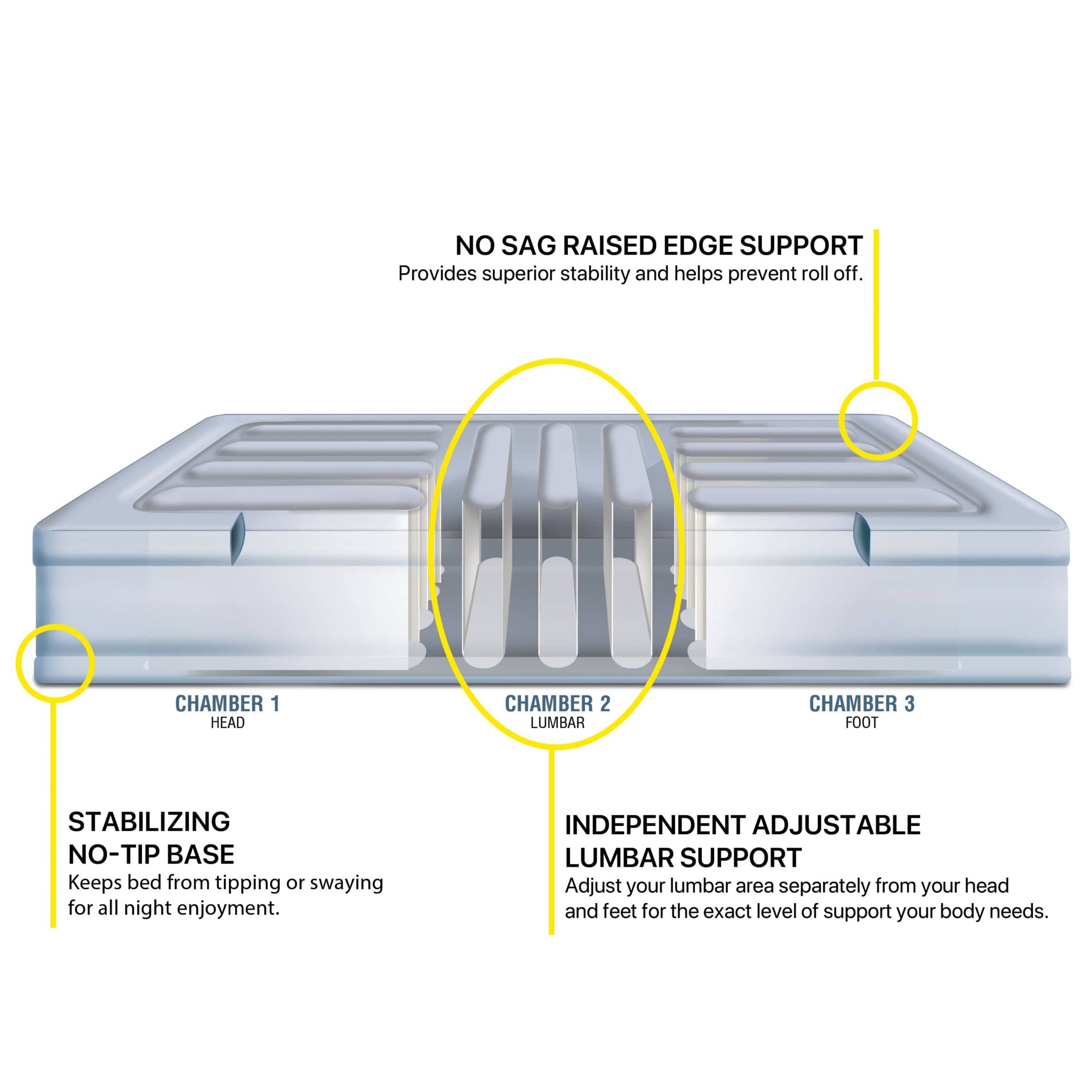 NO SAG RAISED EDGE SUPPORT
Provides superior stability and helps prevent roll off.

CHAMBER 1
HEAD

CHAMBER 2
LUMBAR

CHAMBER 3
FOOT

STABILIZING NO-TIP BASE
Keeps bed from tipping or swaying for all night enjoyment.

INDEPENDENT ADJUSTABLE LUMBAR SUPPORT
Adjust your lumbar area separately from your head and feet for the exact level of support your body needs.