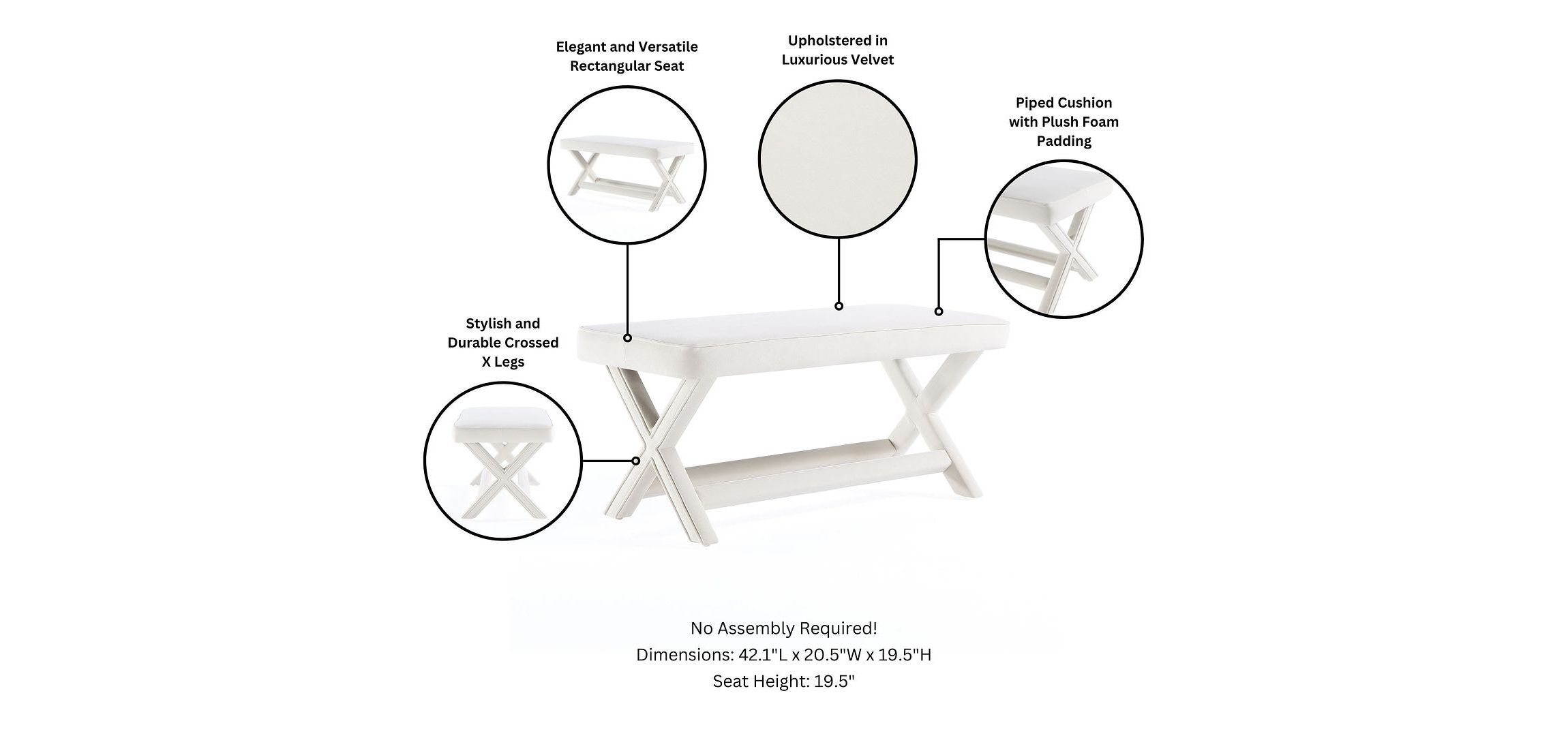 Elegant and Versatile Rectangular Seat

Upholstered in Luxurious Velvet

Piped Cushion with Plush Foam Padding

Stylish and Durable Crossed X Legs

No Assembly Required!
Dimensions: 42.1"L x 20.5"W x 19.5"H
Seat Height: 19.5"