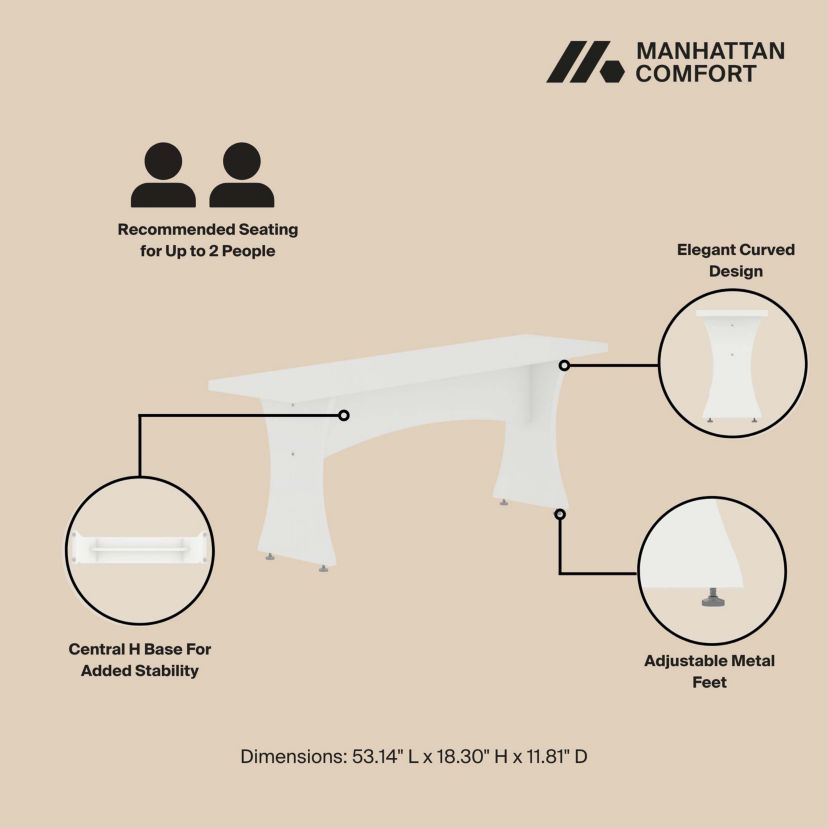 MANHATTAN COMFORT

Recommended Seating for Up to 2 People

Elegant Curved Design

Central H Base For Added Stability

Adjustable Metal Feet

Dimensions: 53.14" L x 18.30" H x 11.81" D