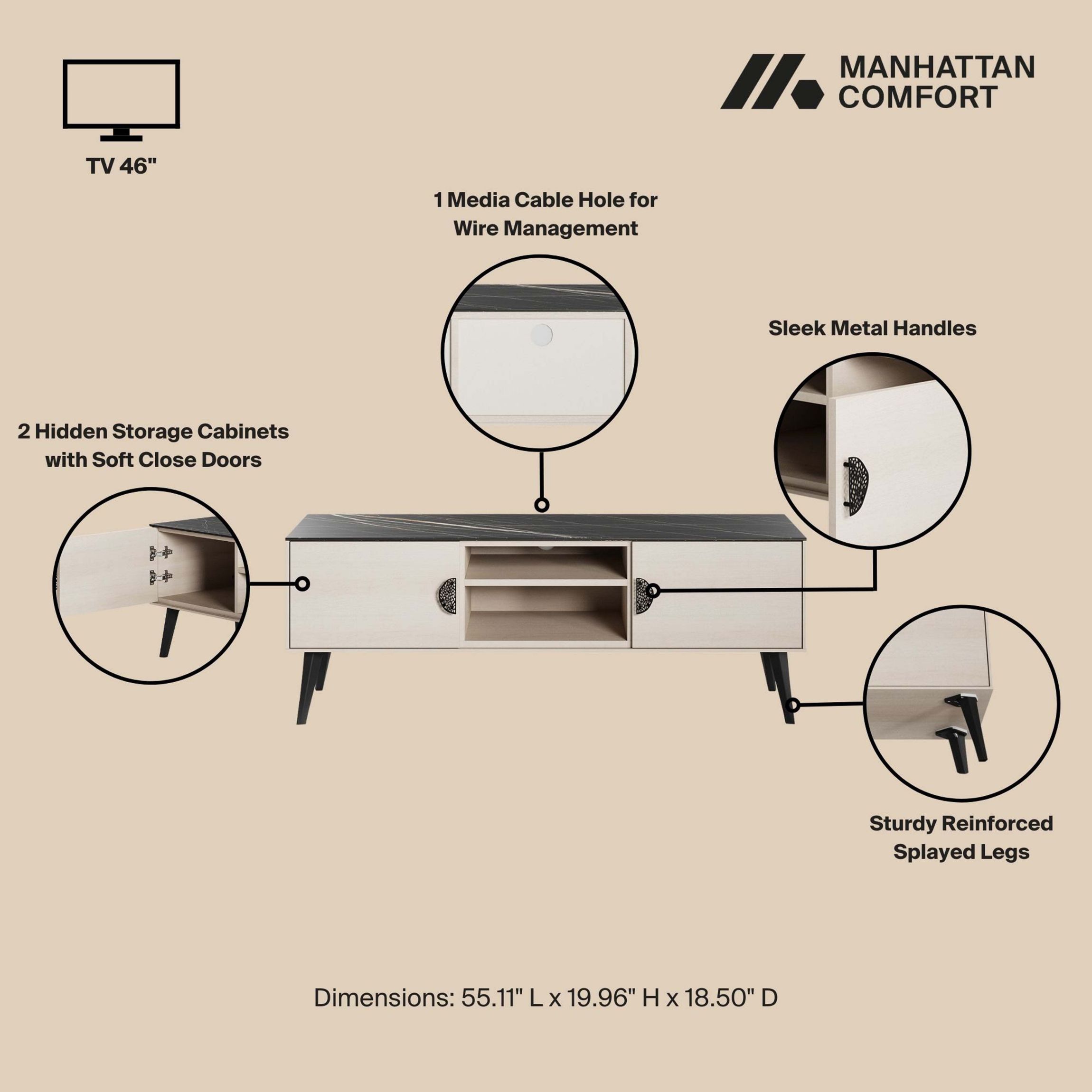 TV 46"

MANHATTAN COMFORT

1 Media Cable Hole for Wire Management

Sleek Metal Handles

2 Hidden Storage Cabinets with Soft Close Doors

Sturdy Reinforced Splayed Legs

Dimensions: 55.11" L x 19.96" H x 18.50" D