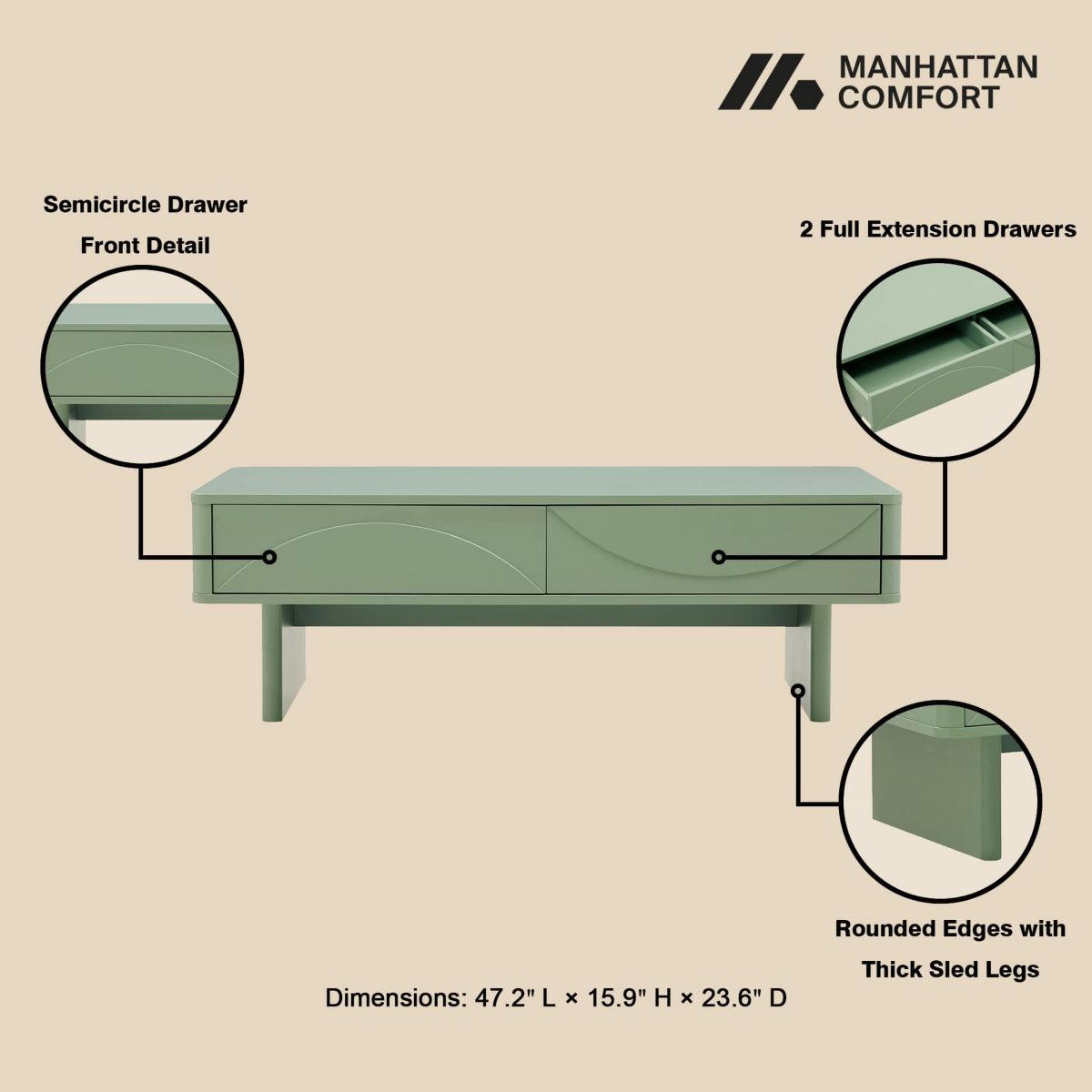 MANHATTAN COMFORT

Semicircle Drawer Front Detail

2 Full Extension Drawers

Rounded Edges with Thick Sled Legs

Dimensions: 47.2" L × 15.9" H × 23.6" D