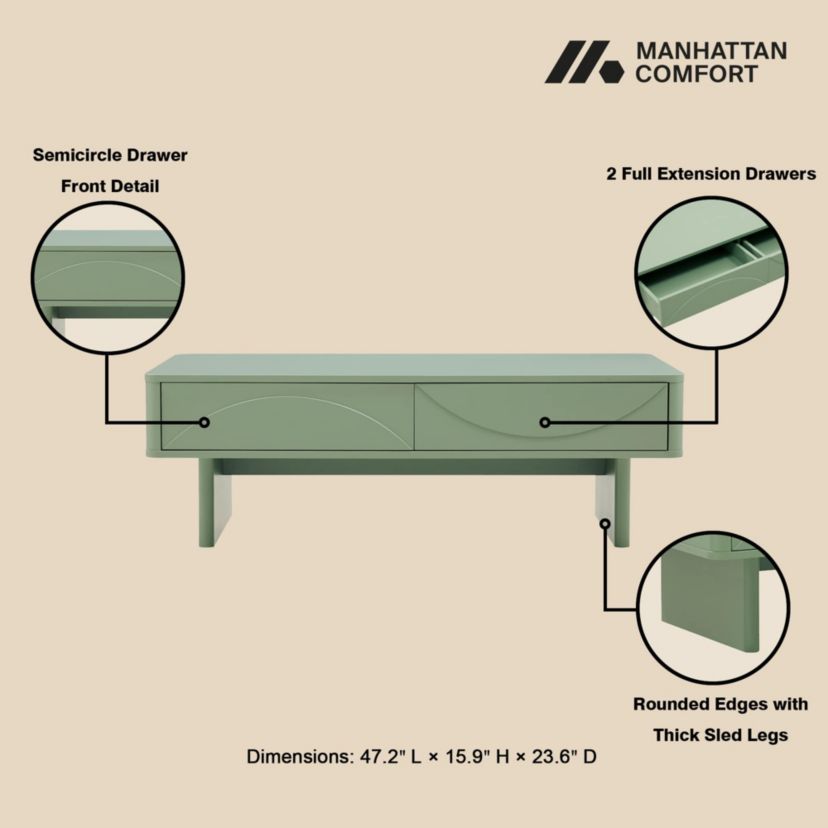 MANHATTAN COMFORT

Semicircle Drawer Front Detail

2 Full Extension Drawers

Rounded Edges with Thick Sled Legs

Dimensions: 47.2" L × 15.9" H × 23.6" D