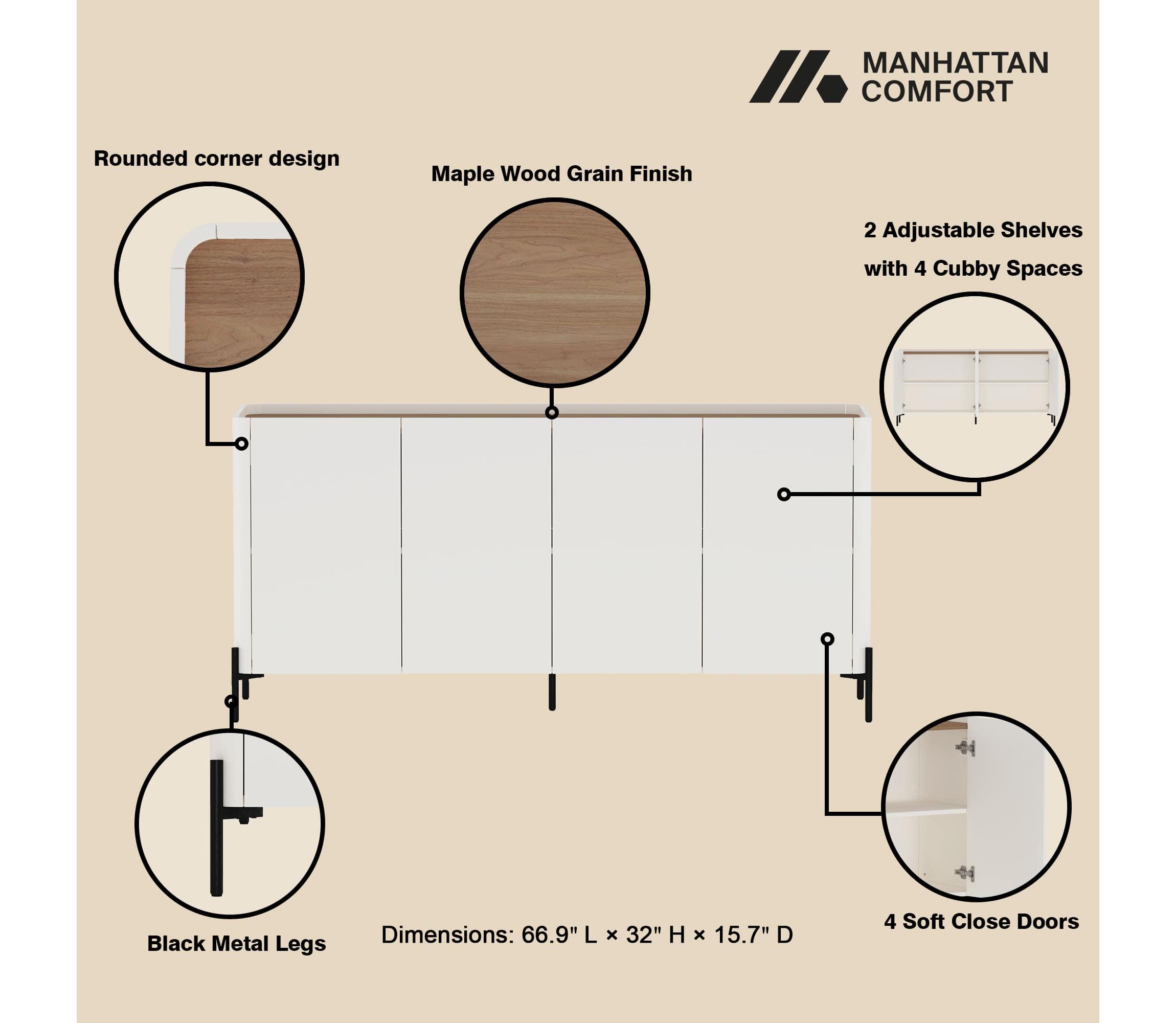 MANHATTAN COMFORT

Rounded corner design

Maple Wood Grain Finish

2 Adjustable Shelves with 4 Cubby Spaces

Black Metal Legs

Dimensions: 66.9" L × 32" H × 15.7" D

4 Soft Close Doors