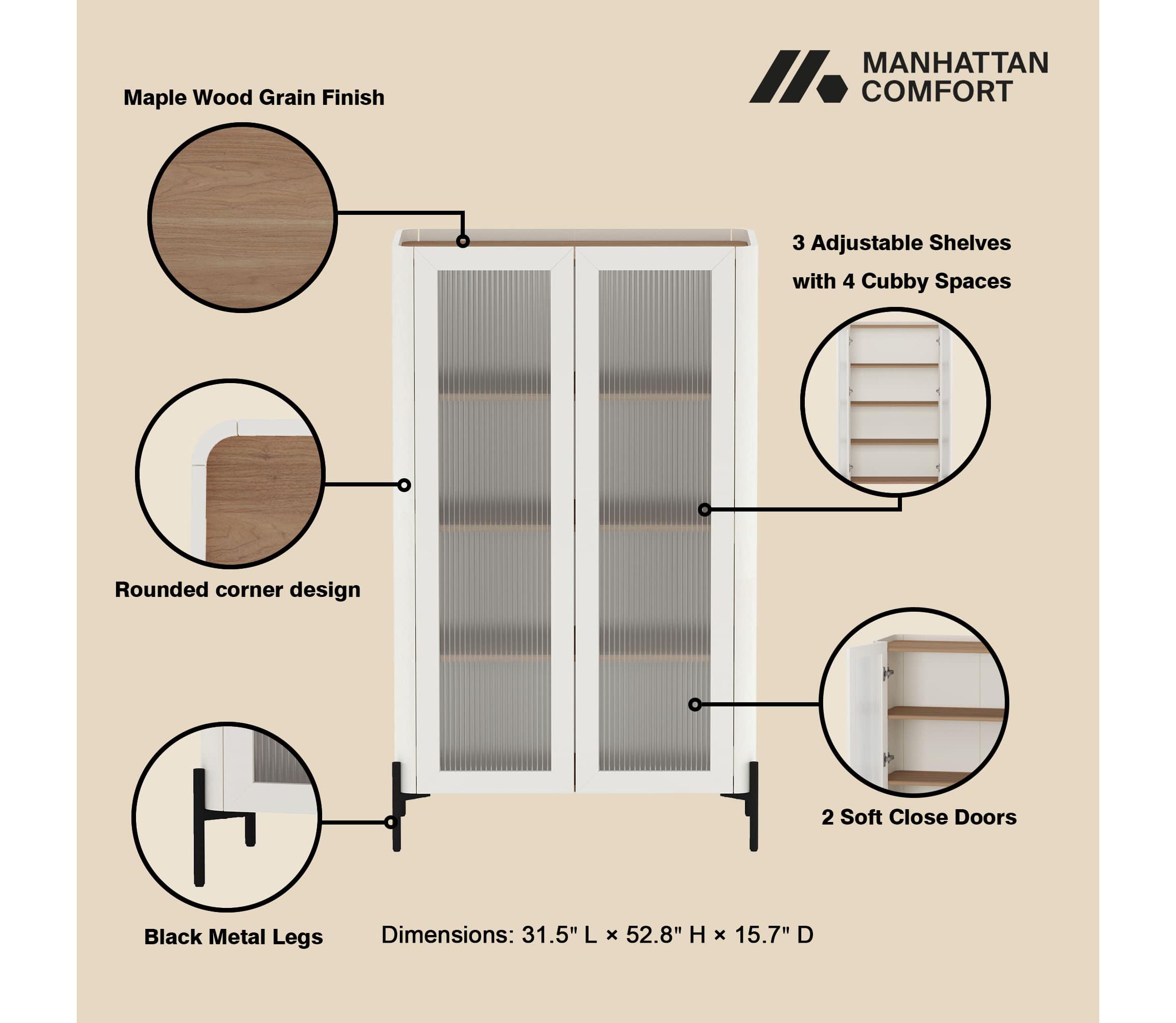 MANHATTAN COMFORT

Maple Wood Grain Finish

3 Adjustable Shelves with 4 Cubby Spaces

Rounded corner design

2 Soft Close Doors

Black Metal Legs

Dimensions: 31.5" L × 52.8" H × 15.7" D