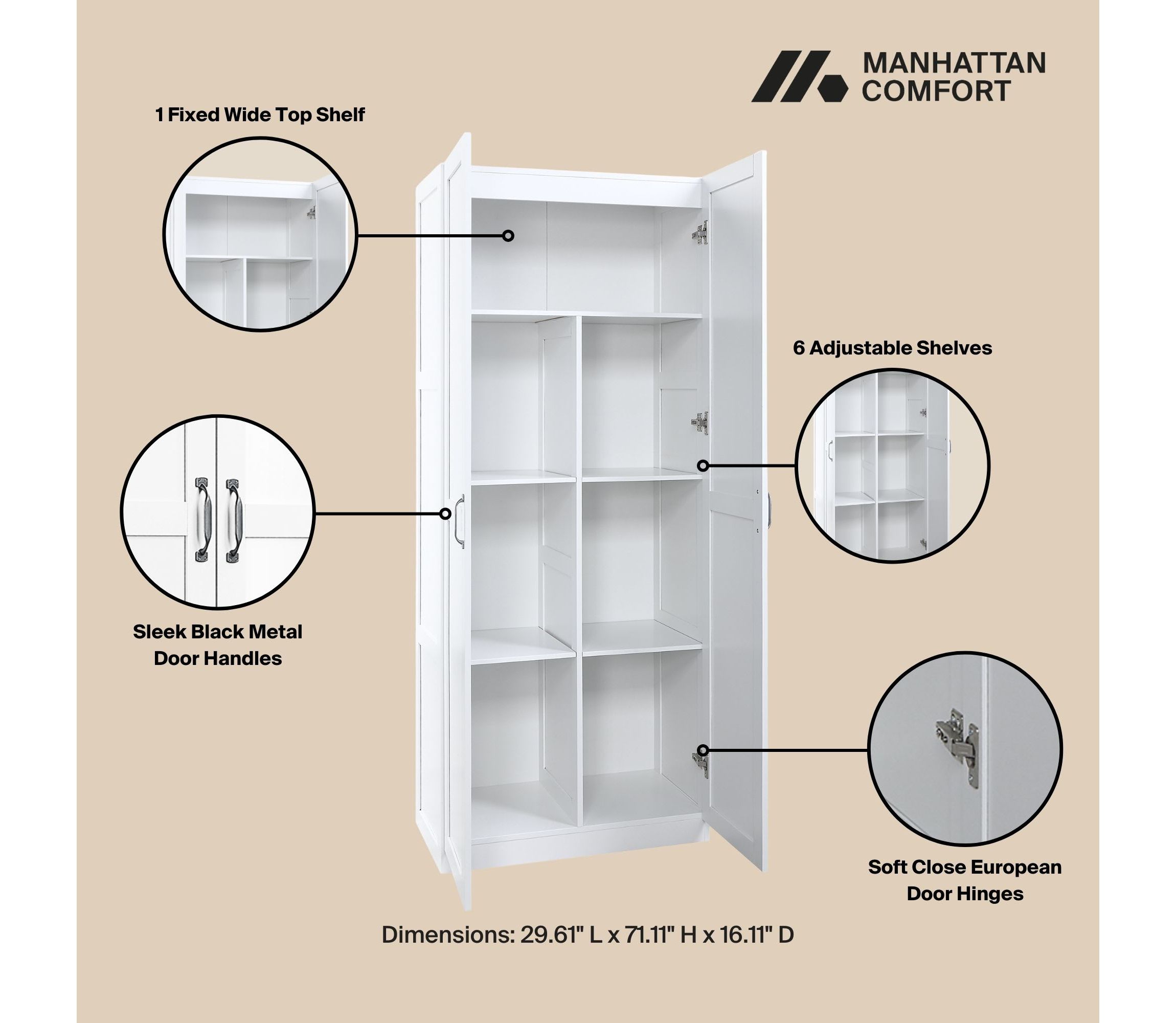 MANHATTAN COMFORT

1 Fixed Wide Top Shelf

6 Adjustable Shelves

Sleek Black Metal Door Handles

Soft Close European Door Hinges

Dimensions: 29.61" L x 71.11" H x 16.11" D