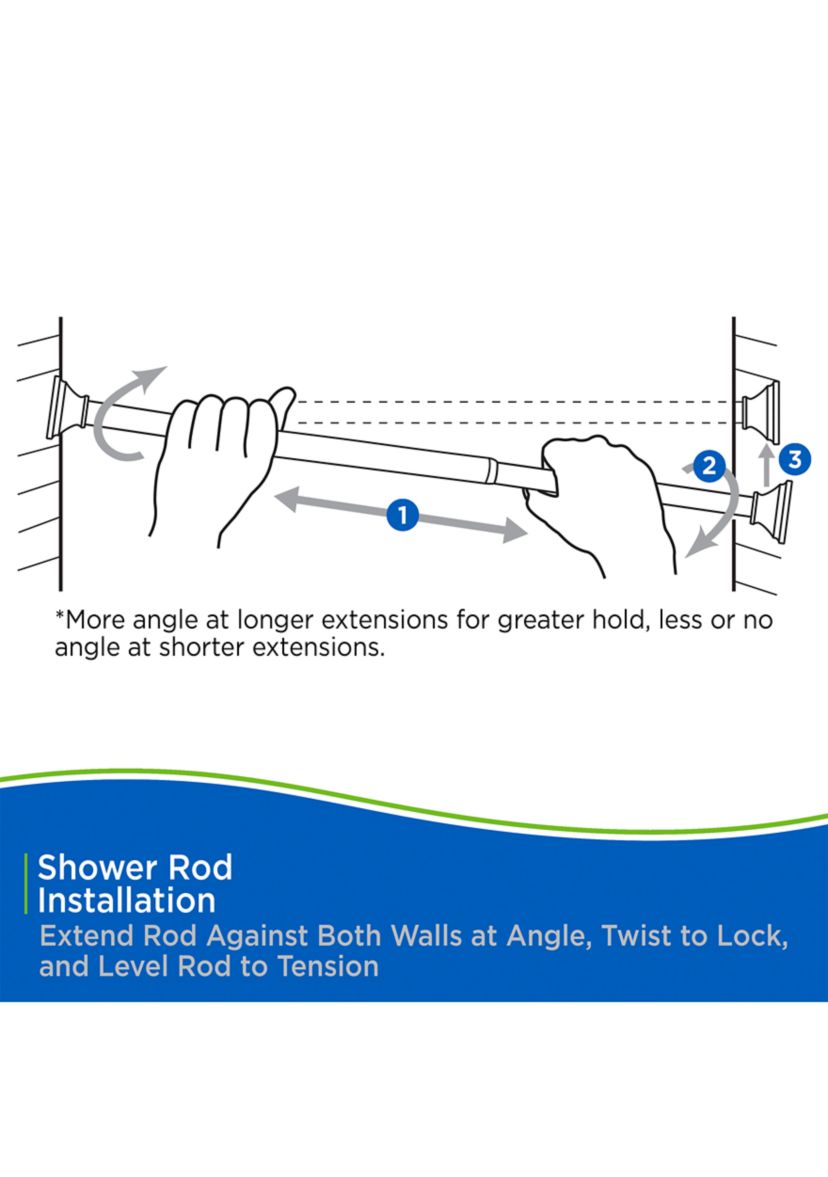 1

2

3

*More angle at longer extensions for greater hold, less or no angle at shorter extensions.

Shower Rod Installation

Extend Rod Against Both Walls at Angle, Twist to Lock, and Level Rod to Tension